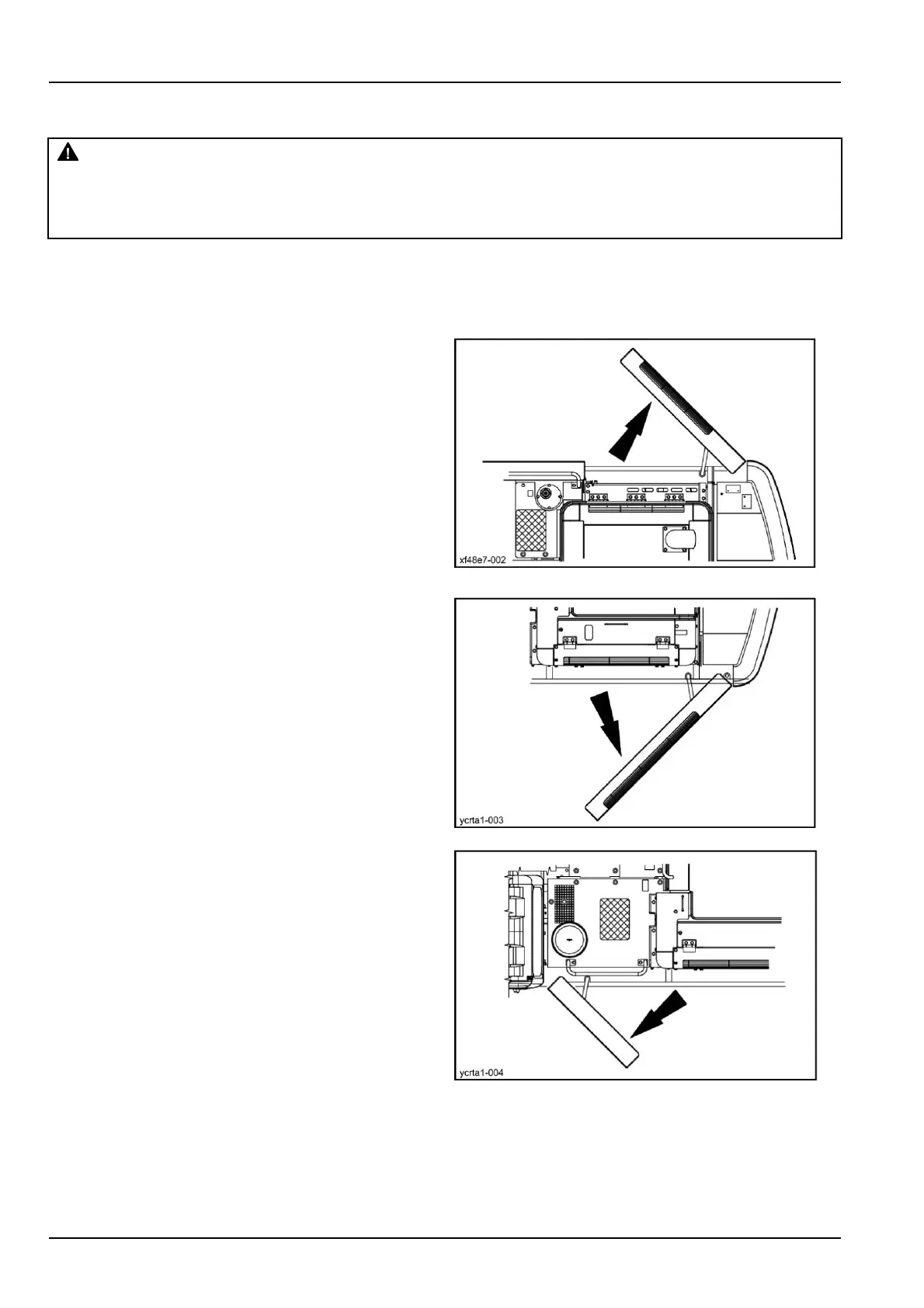 xf48e7-002

ycrta1-003

ycrta1-004