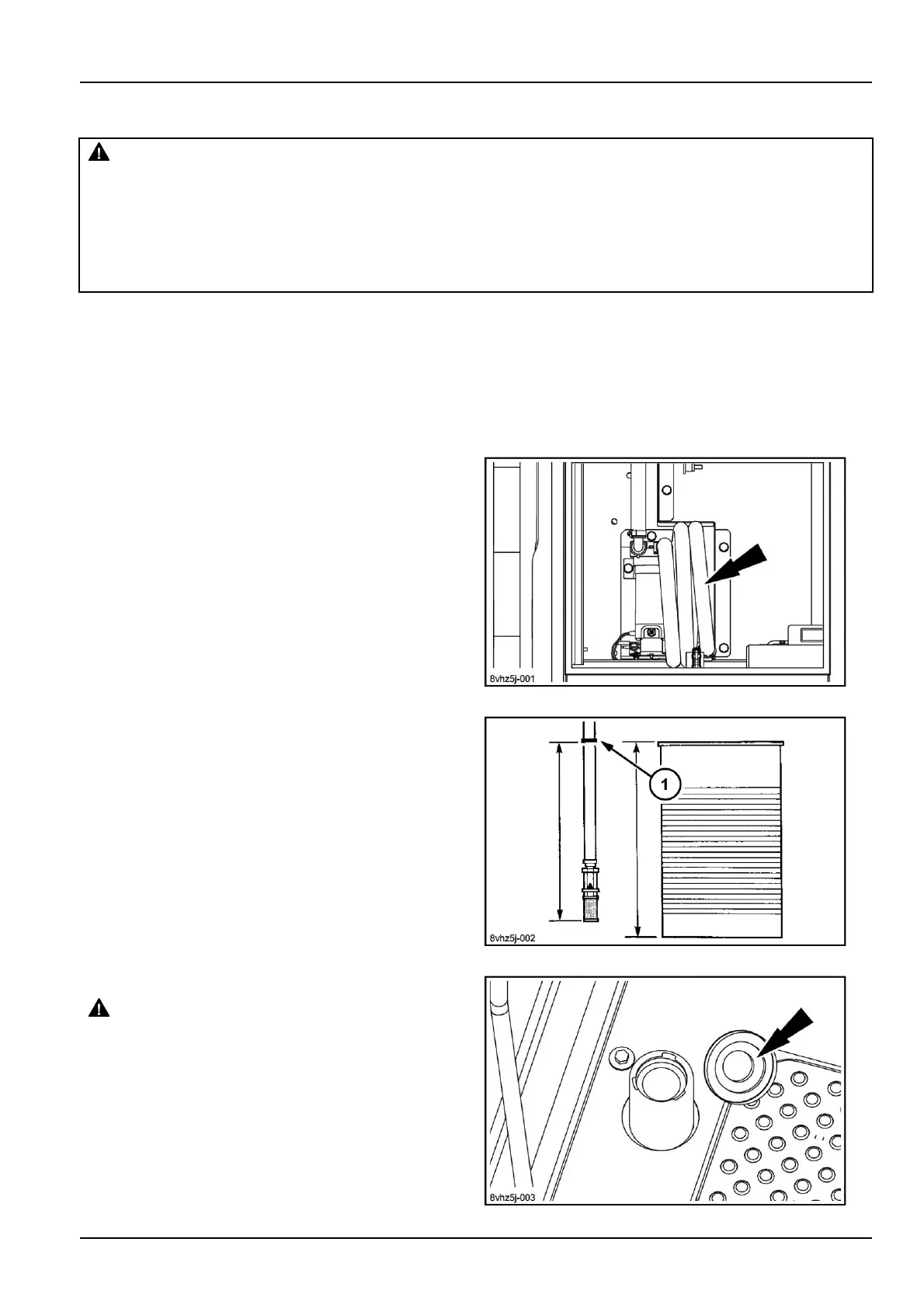 8vhz5j-001

1

8vhz5j-002

8vhz5j-003