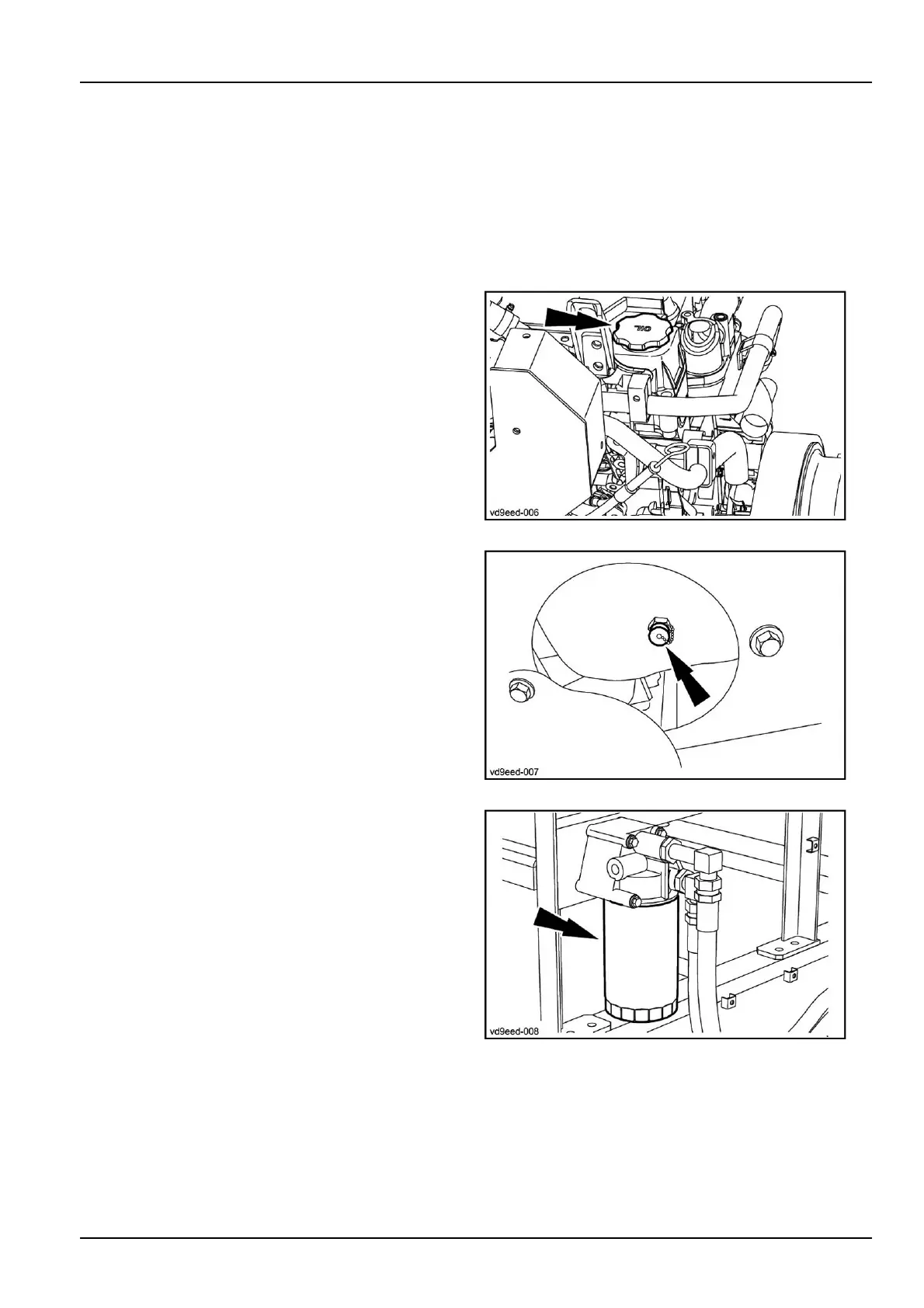 OIL

vd9eed-006

vd9eed-007

vd9eed-008