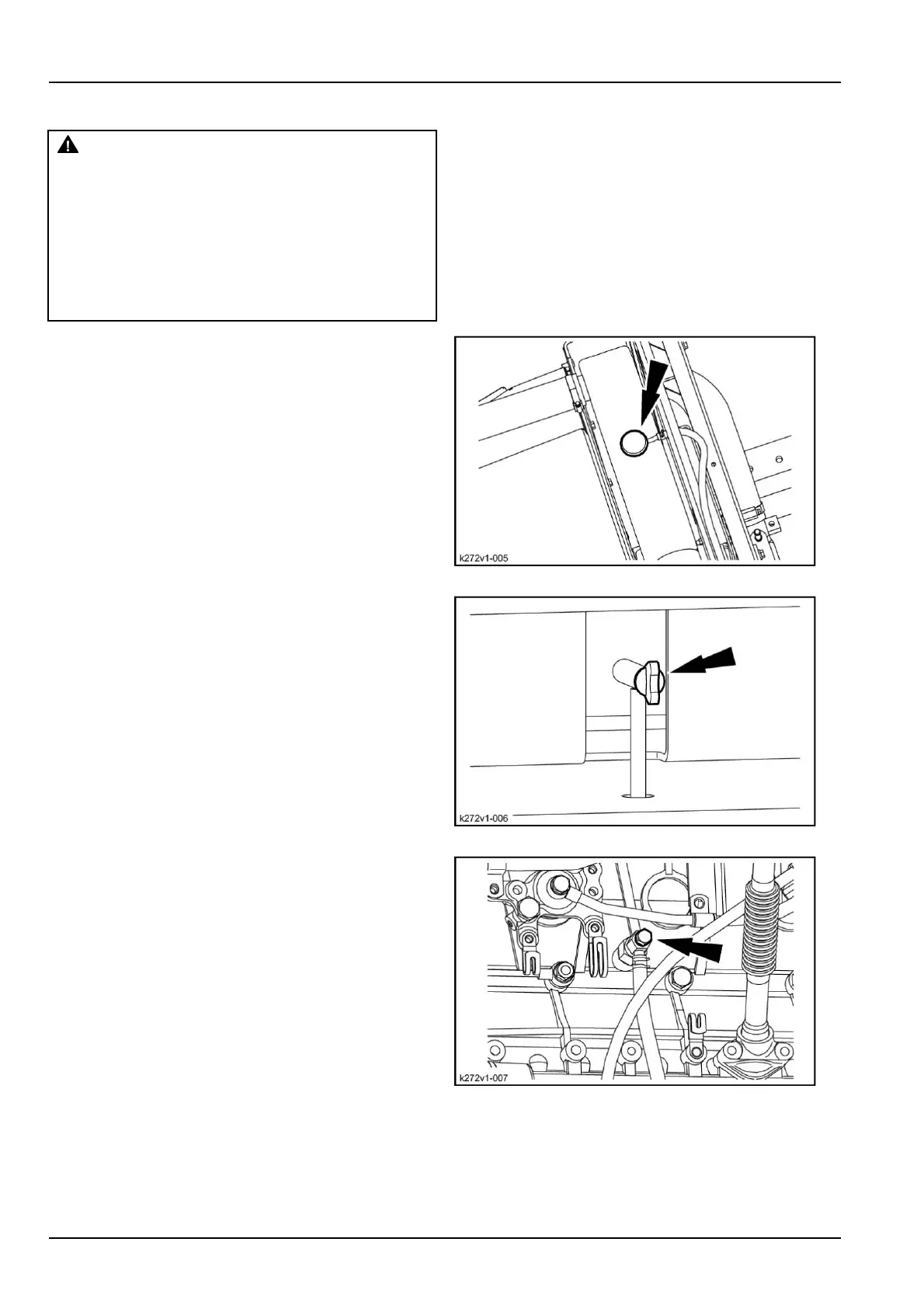 k272v1-005

k272v1-006

k272v1-007