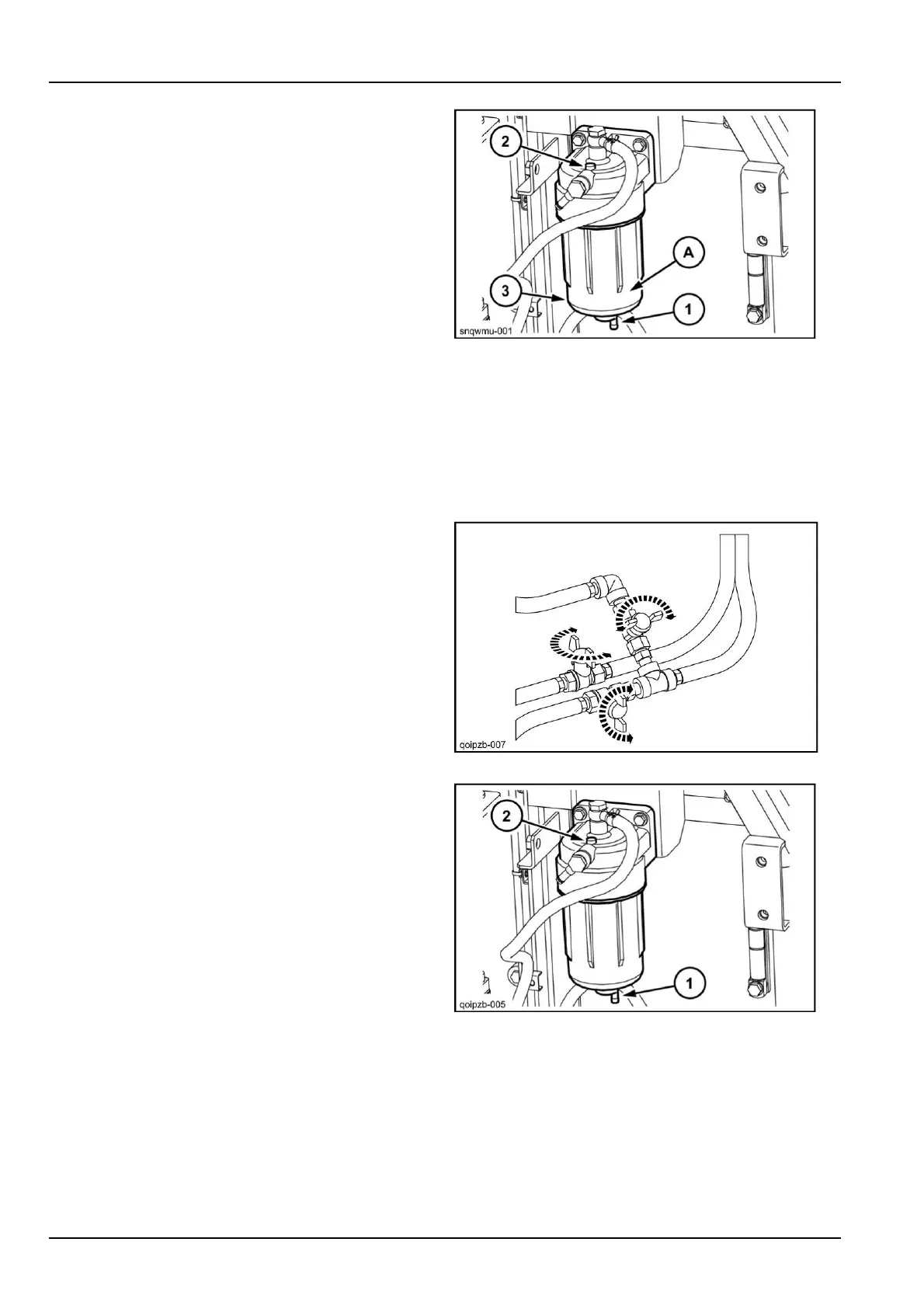 2

A

3

1

snqwmu-001

qoipzb-007

2

1

qoipzb-005