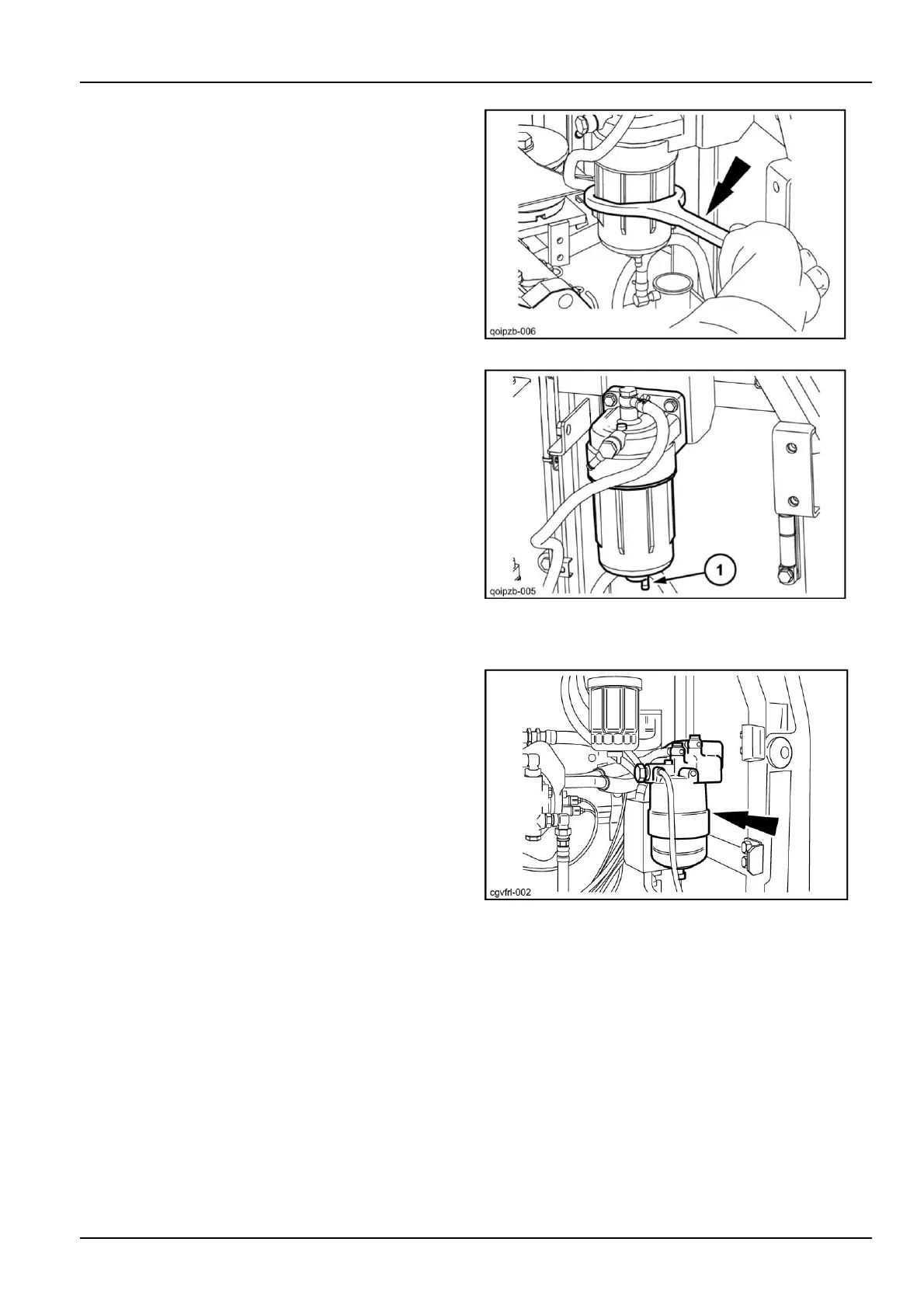 qoipzb-006

1

qoipzb-005

cgvfrl-002