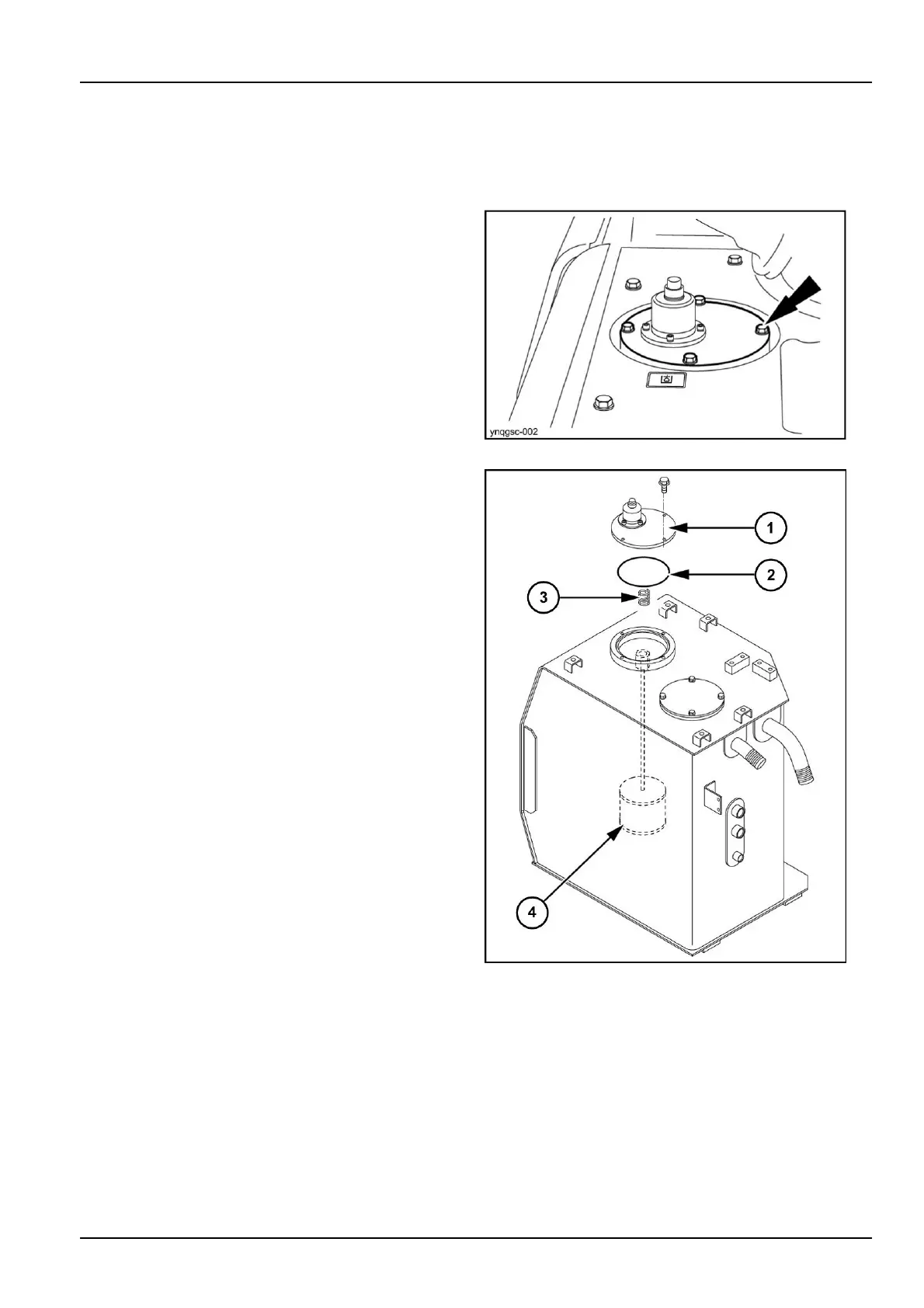 ynqgsc-002

1

2

3

4