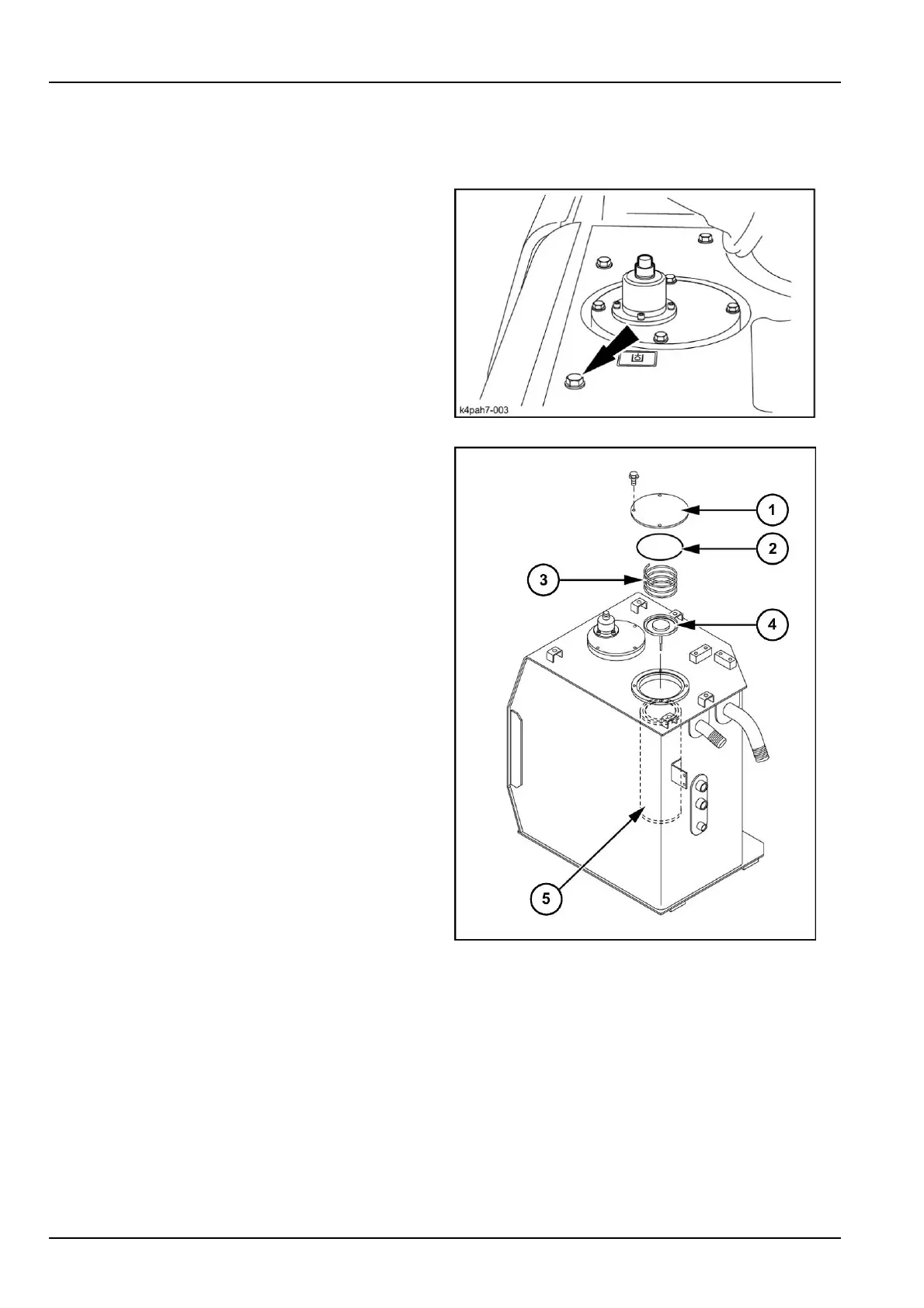 k4pah7-003

1

2

3

4

5