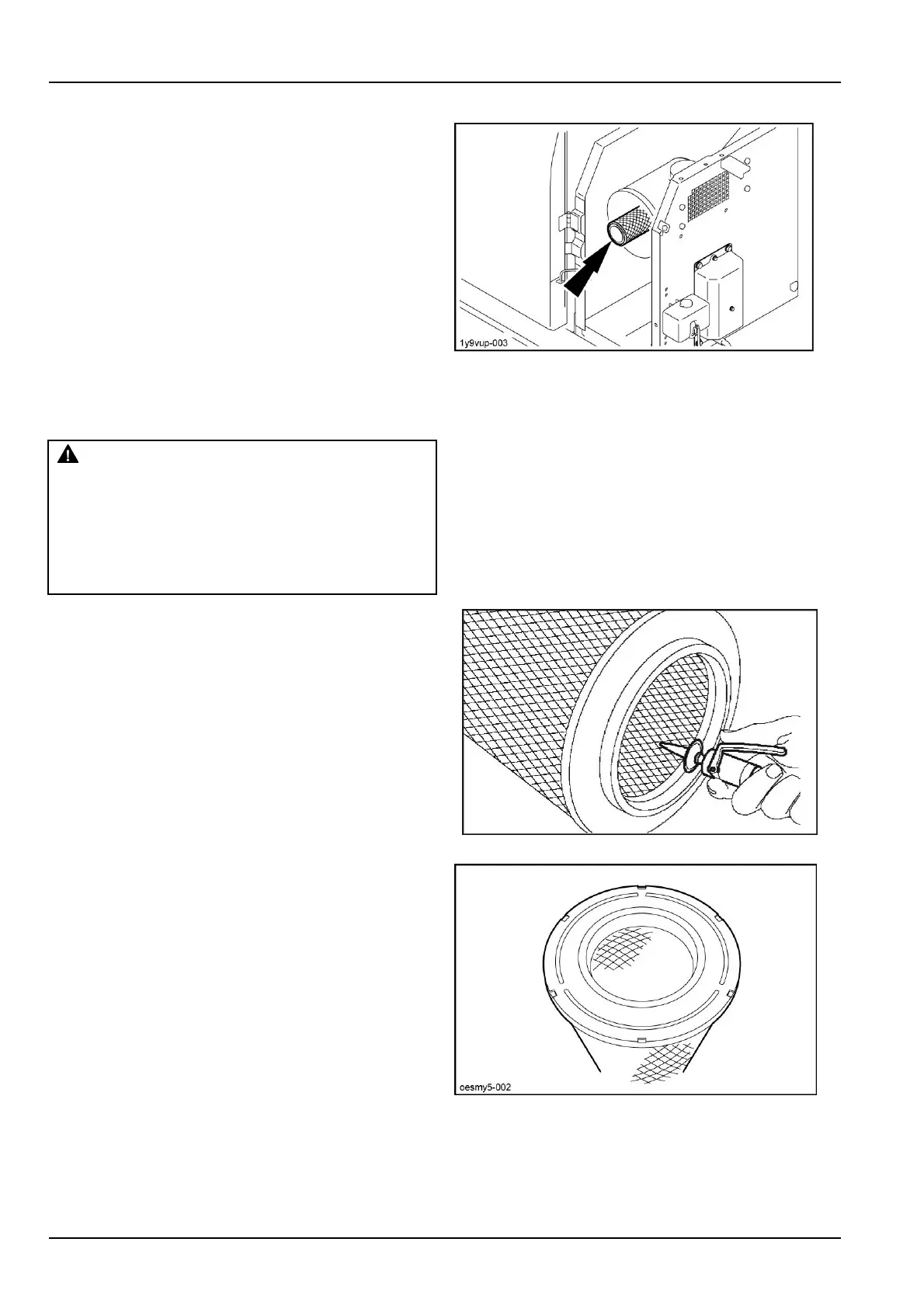 1y9vup-003

oesmy5-002