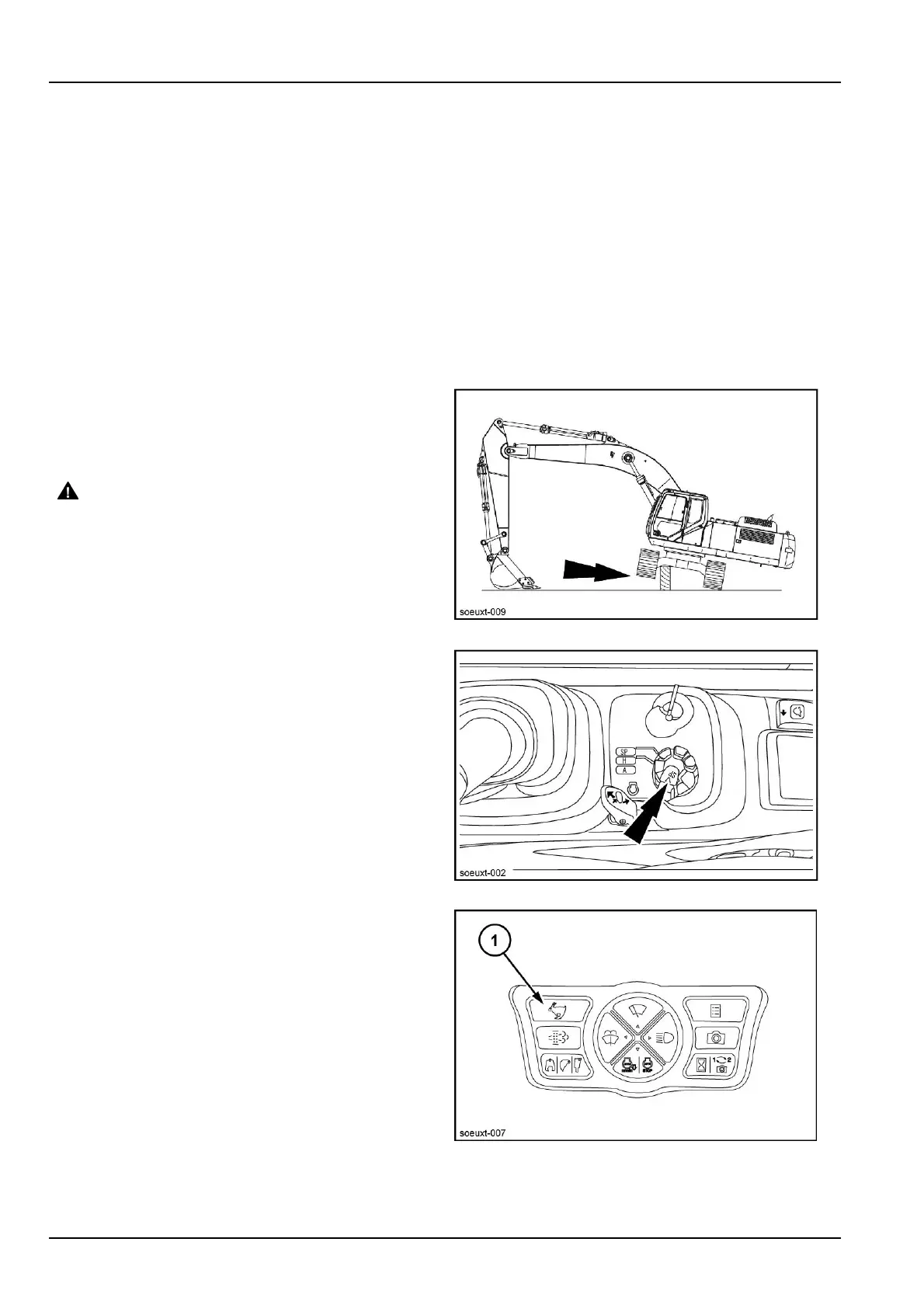 soeuxt-009

SP
H
A

soeuxt-002

1

1 2

soeuxt-007