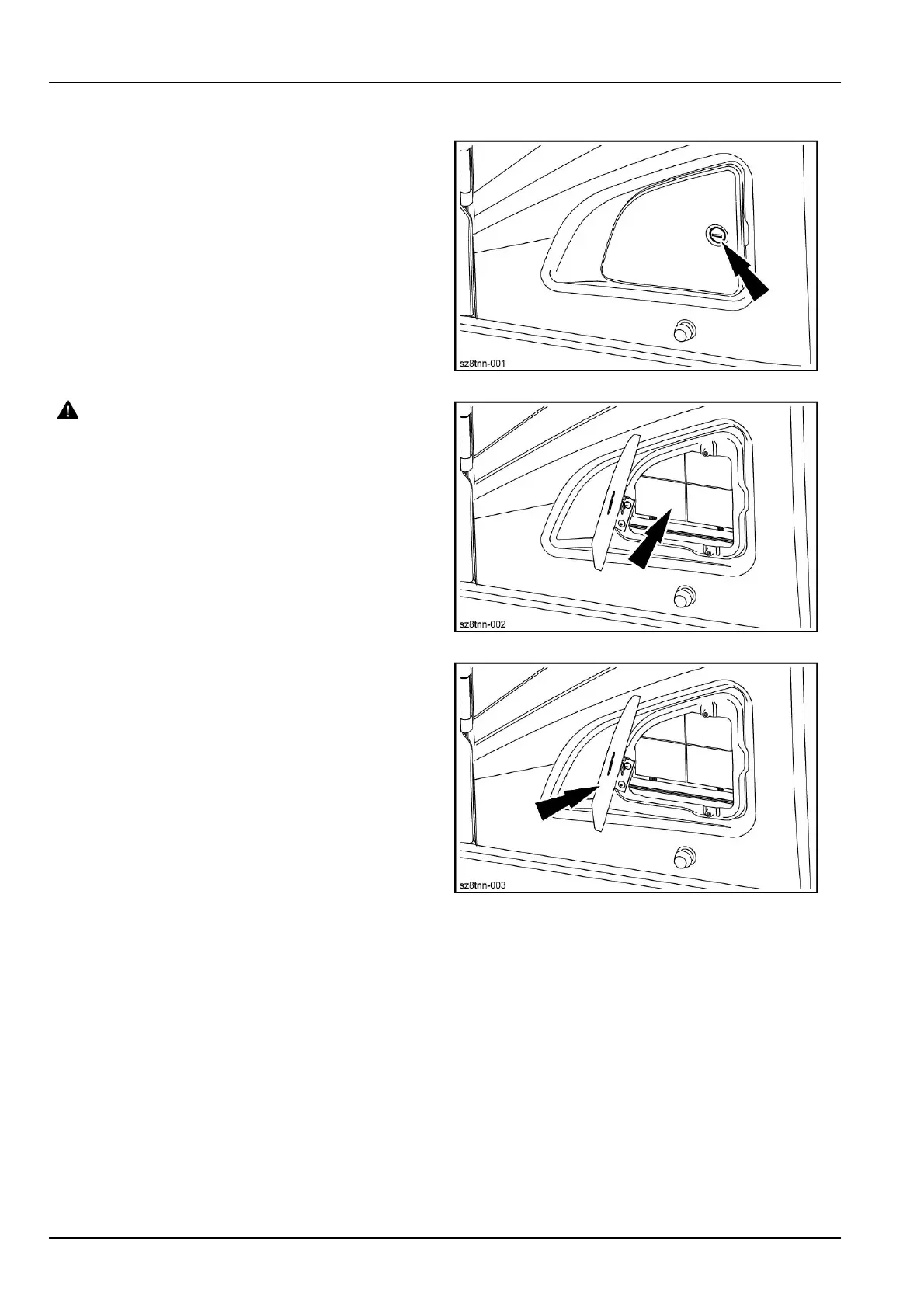 sz8tnn-001

sz8tnn-002

sz8tnn-003