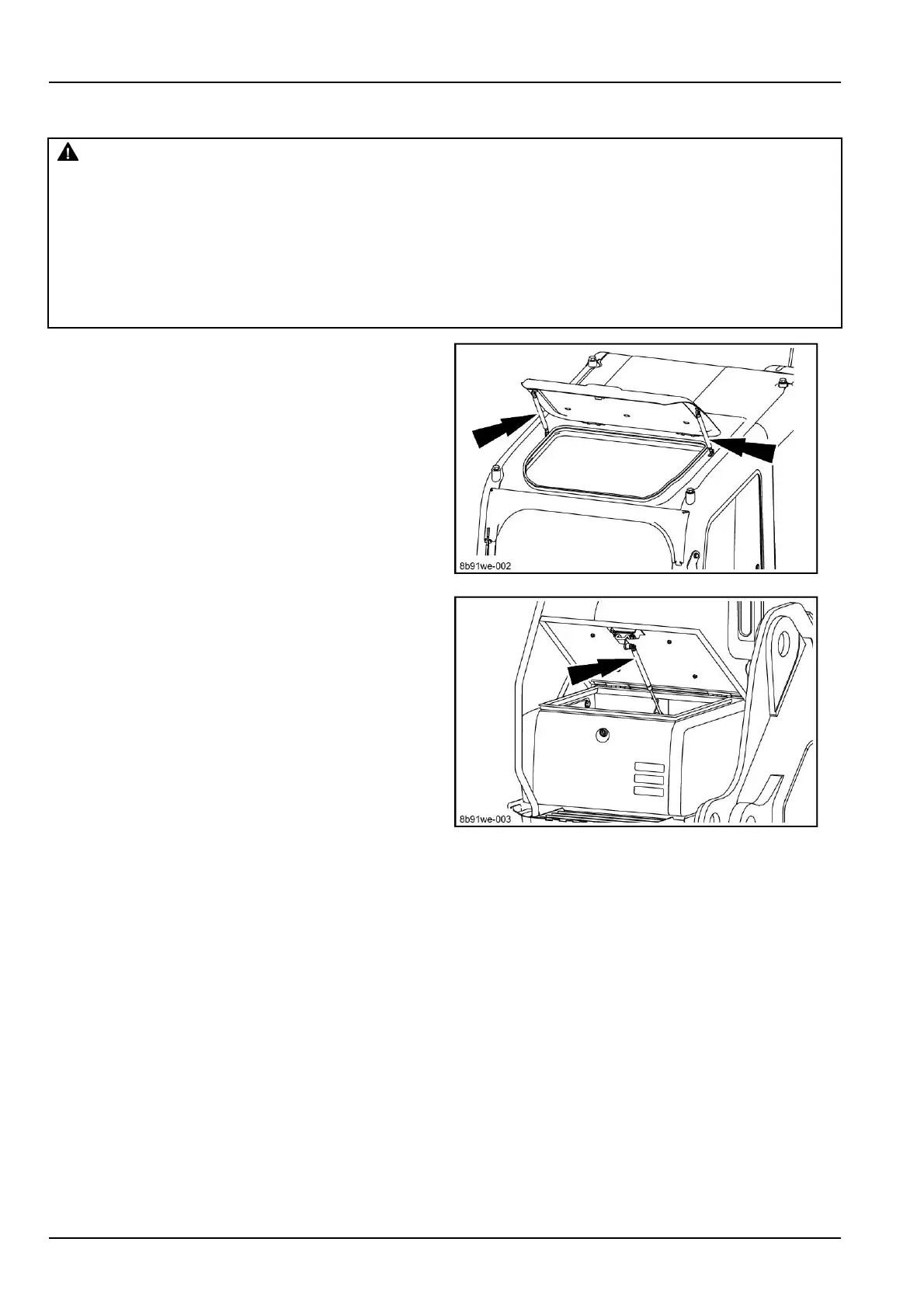 8b91we-002

8b91we-003