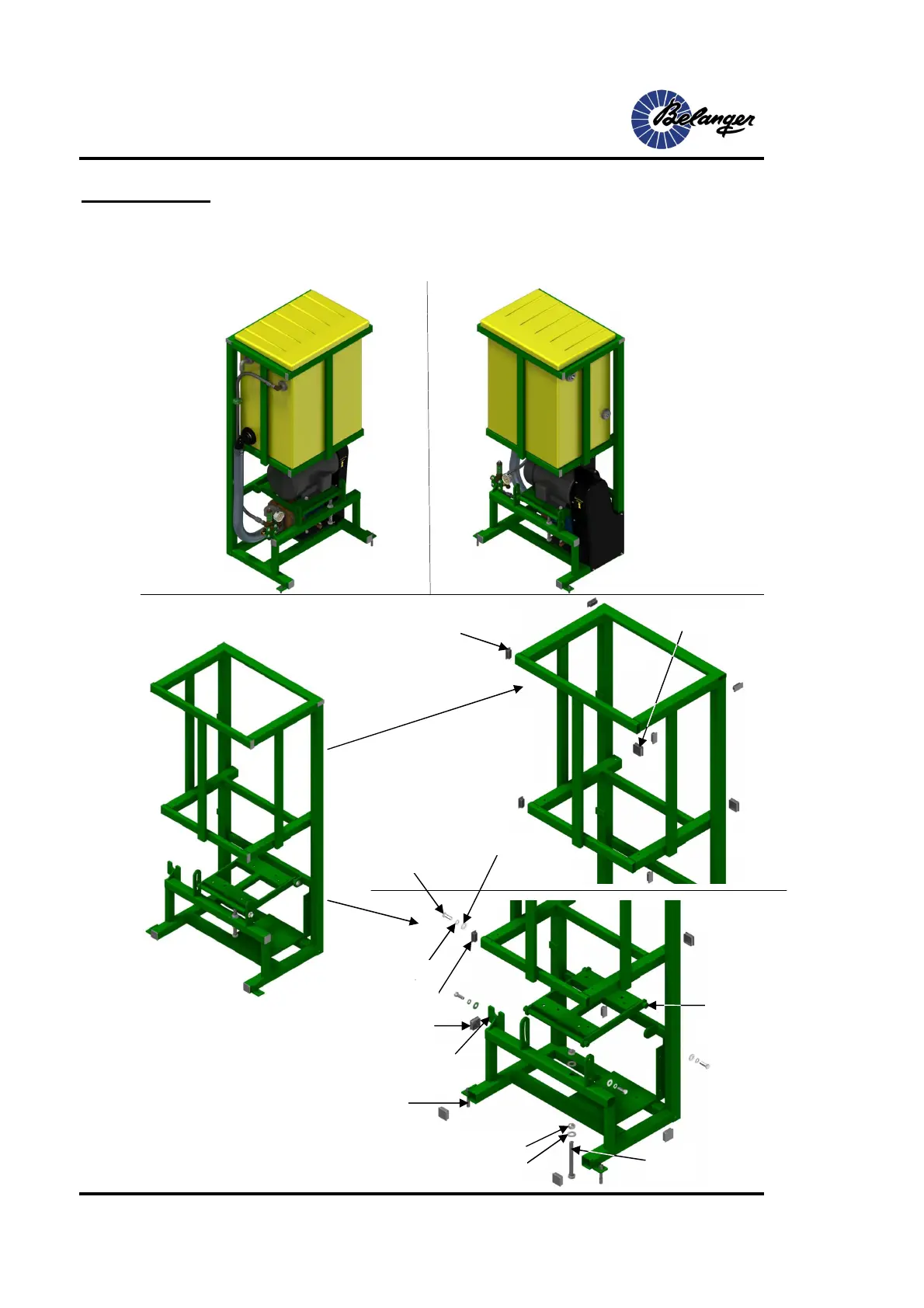 Belanger