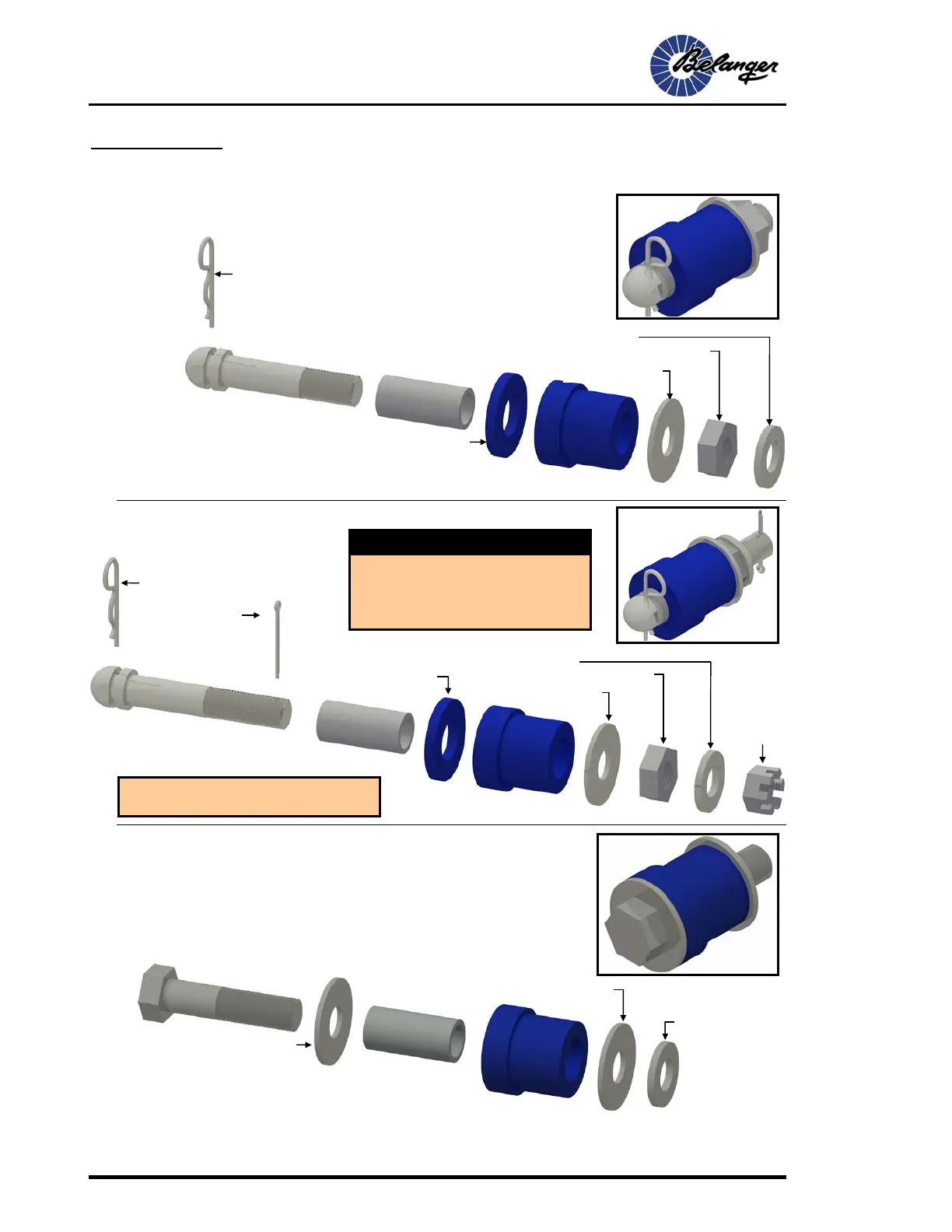 Belanger