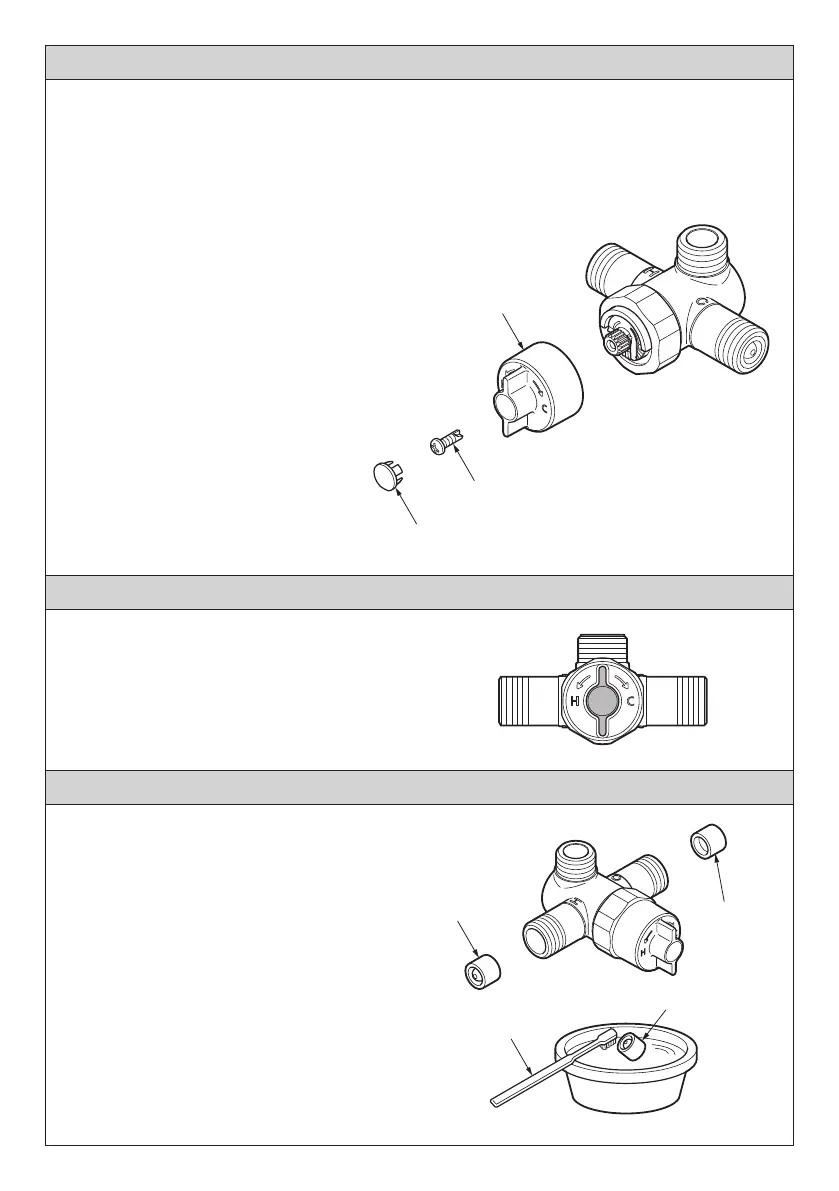 H C