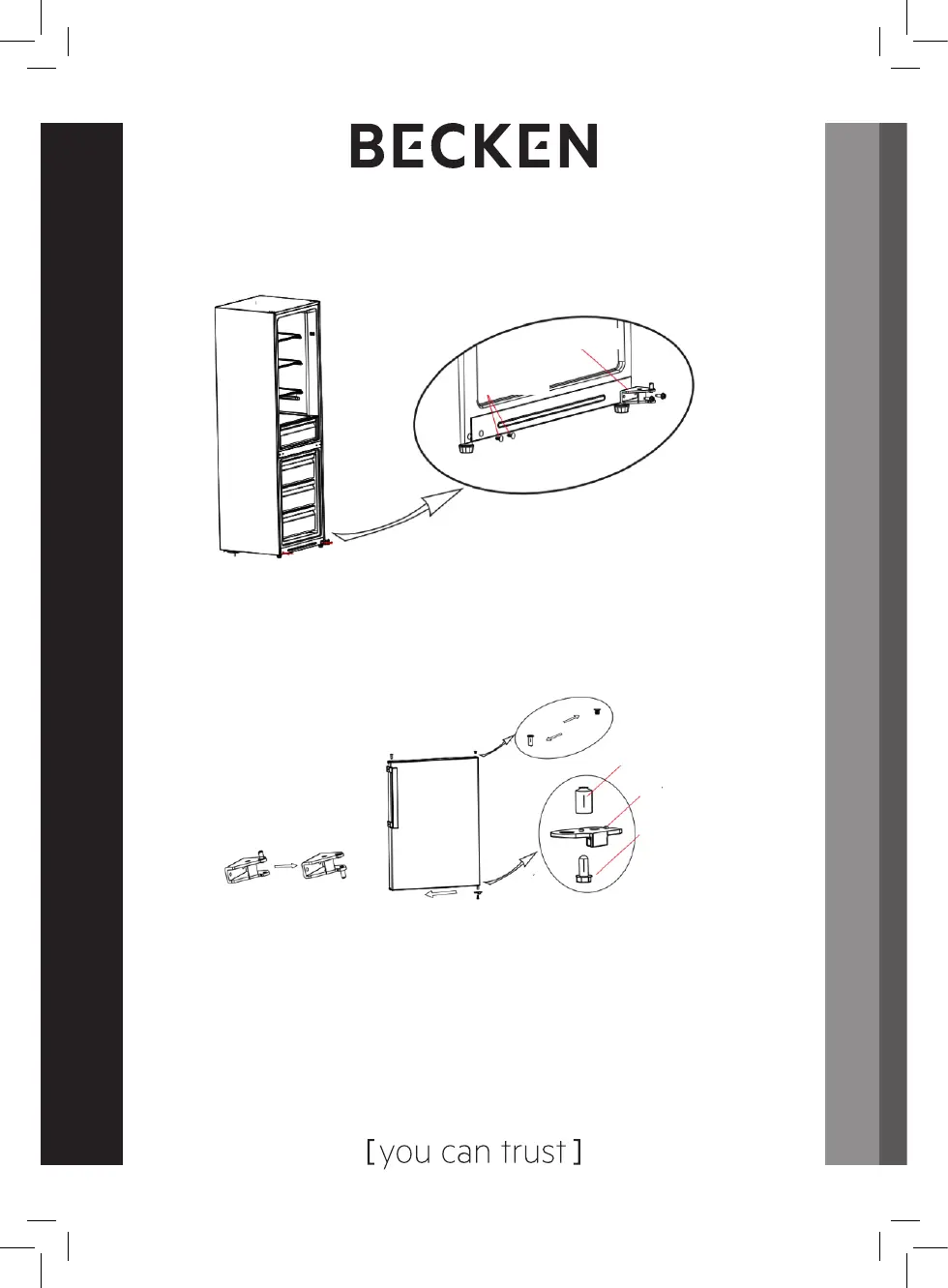 BECKEN

[you can trust]