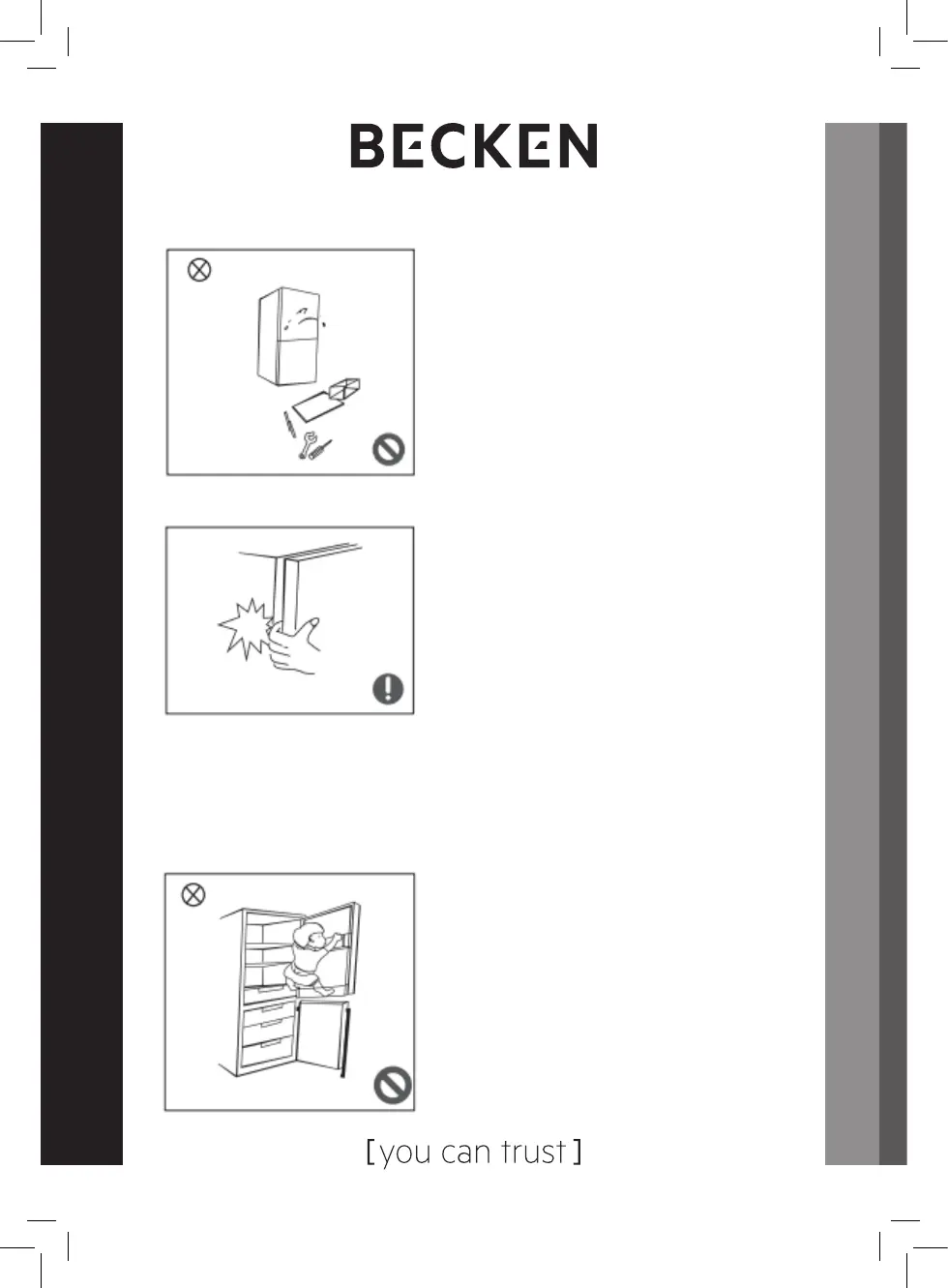 BECKEN

[you can trust]