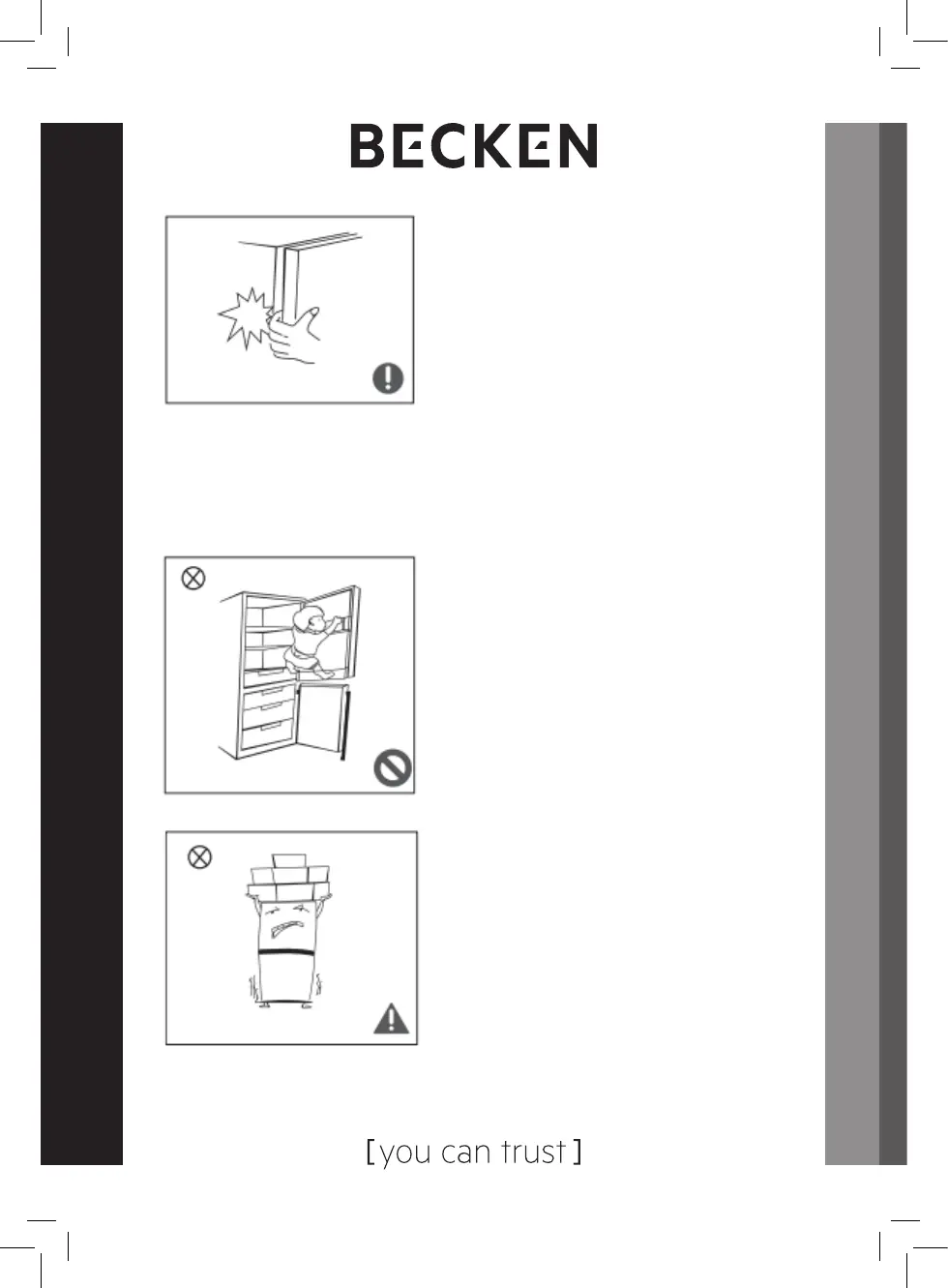 BECKEN

[you can trust]