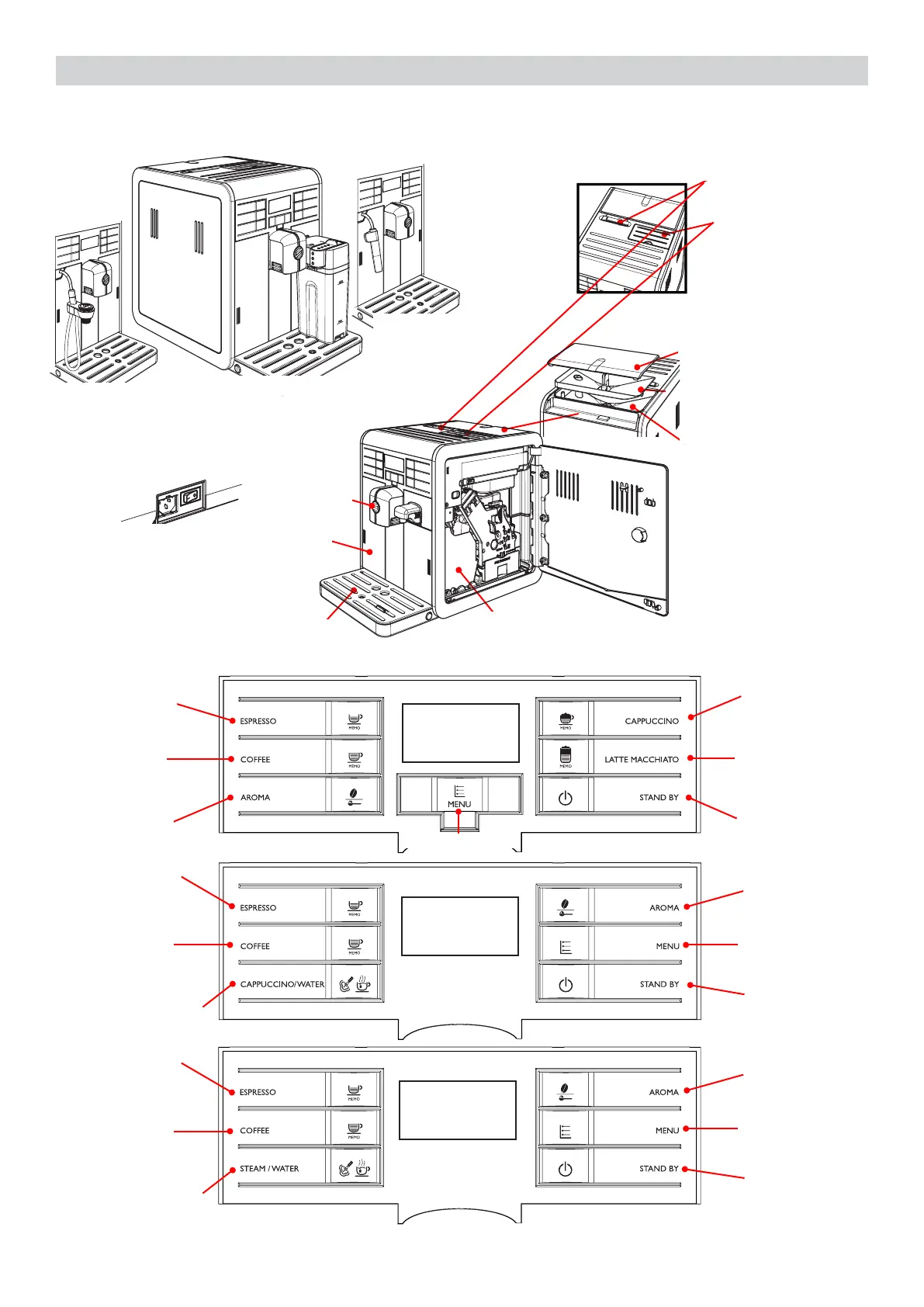 ESPRESSO
MEMO
COFFEE
MEMO
AROMA
MENU
MEMO
CAPPUCCINO
MEMO
LATTE MACCHIATO
STAND BY

ESPRESSO
MEMO
COFFEE
MEMO
CAPPUCCINO/WATER
AROMA
MENU
STAND BY

ESPRESSO
MEMO
COFFEE
MEMO
STEAM / WATER
AROMA
MENU
STAND BY