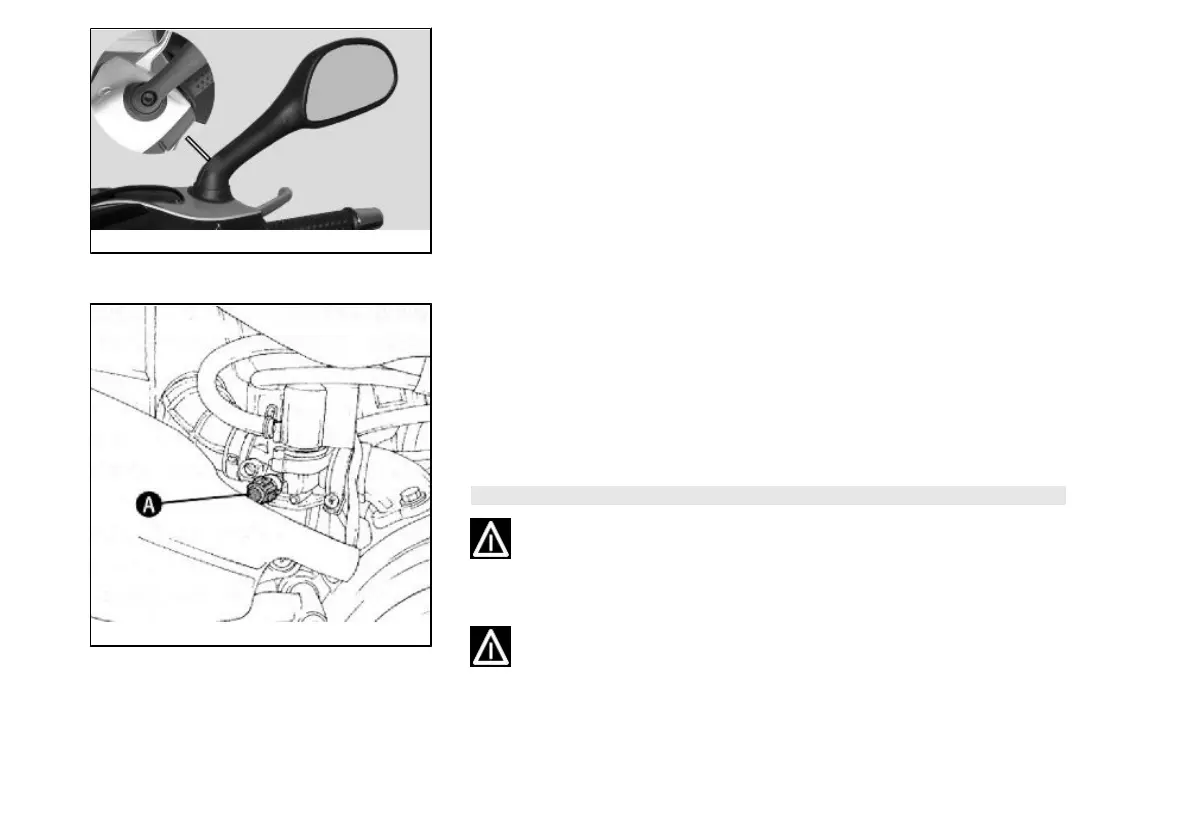 A