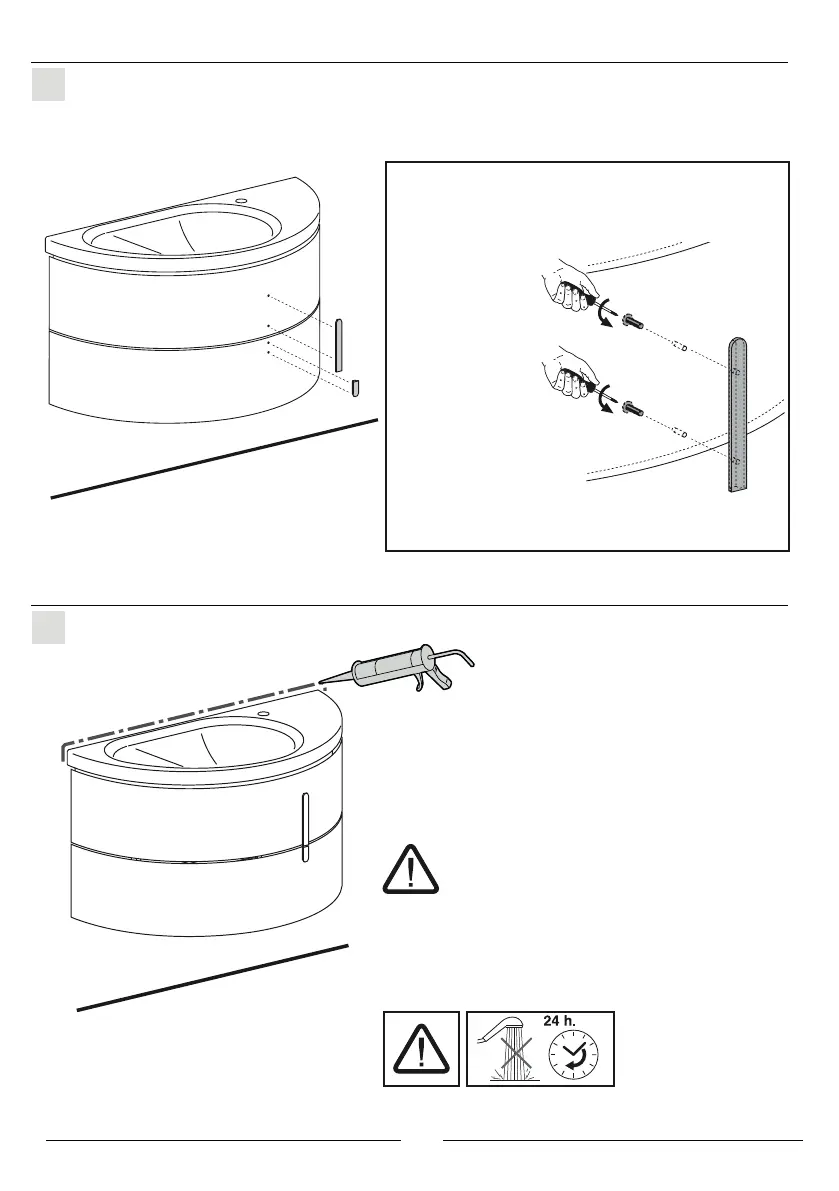 24 h.