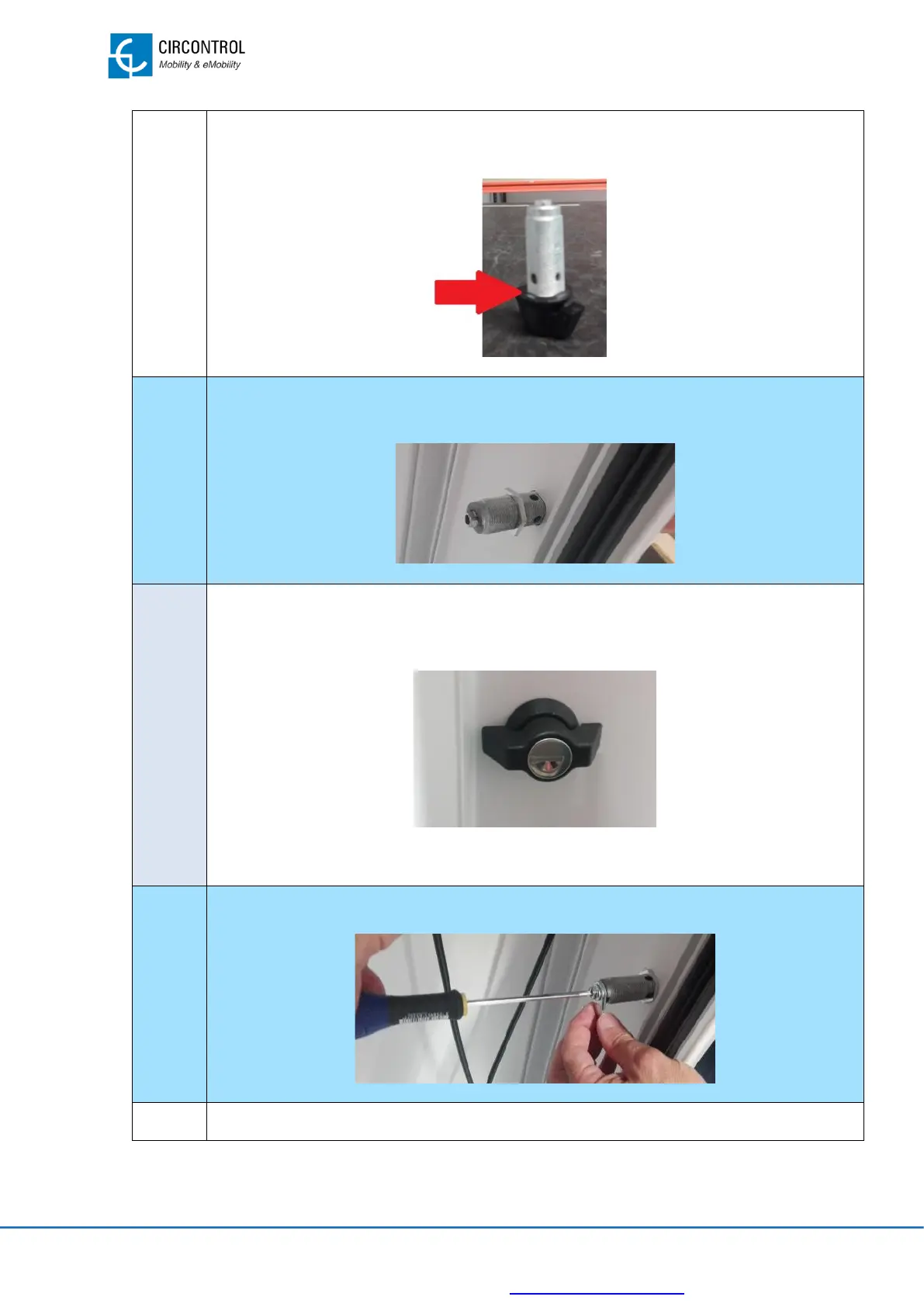 CIRCONTROL
Mobility & eMobility