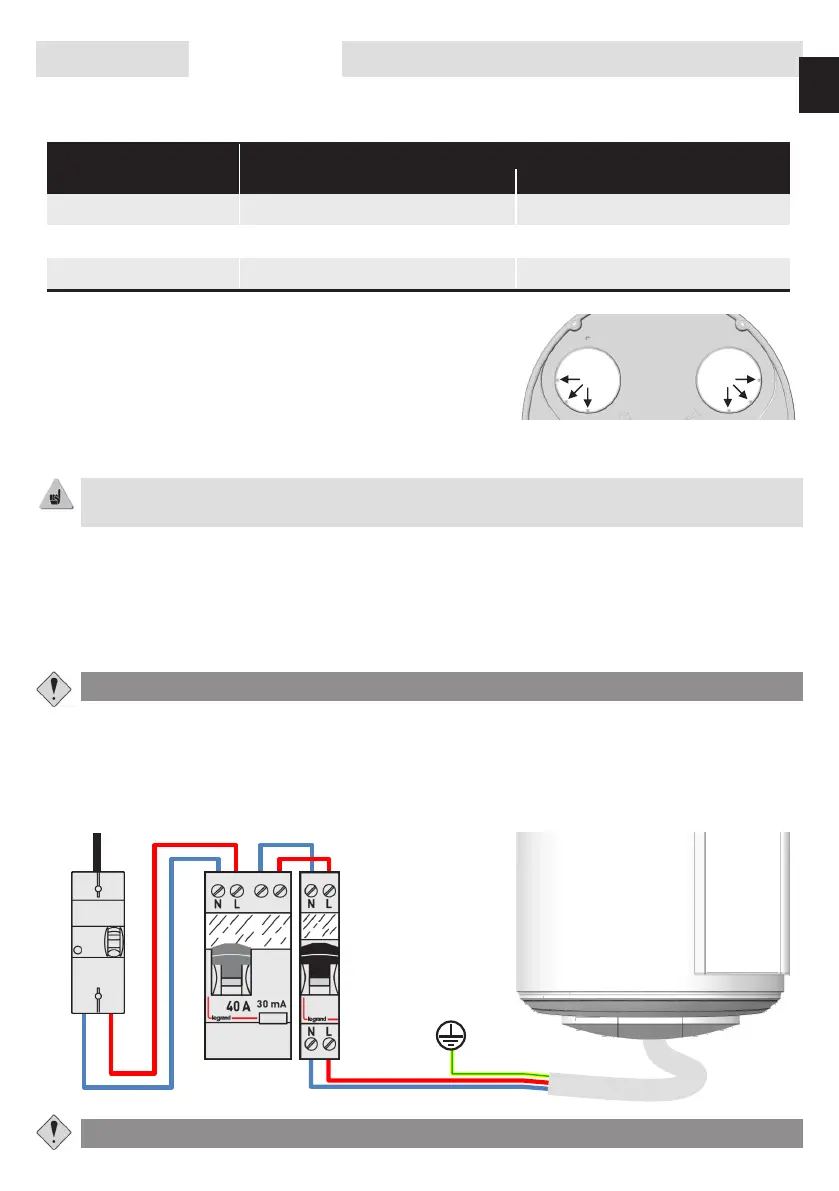 N L
40 A
30 mA
legrand
N L
legrand
N L