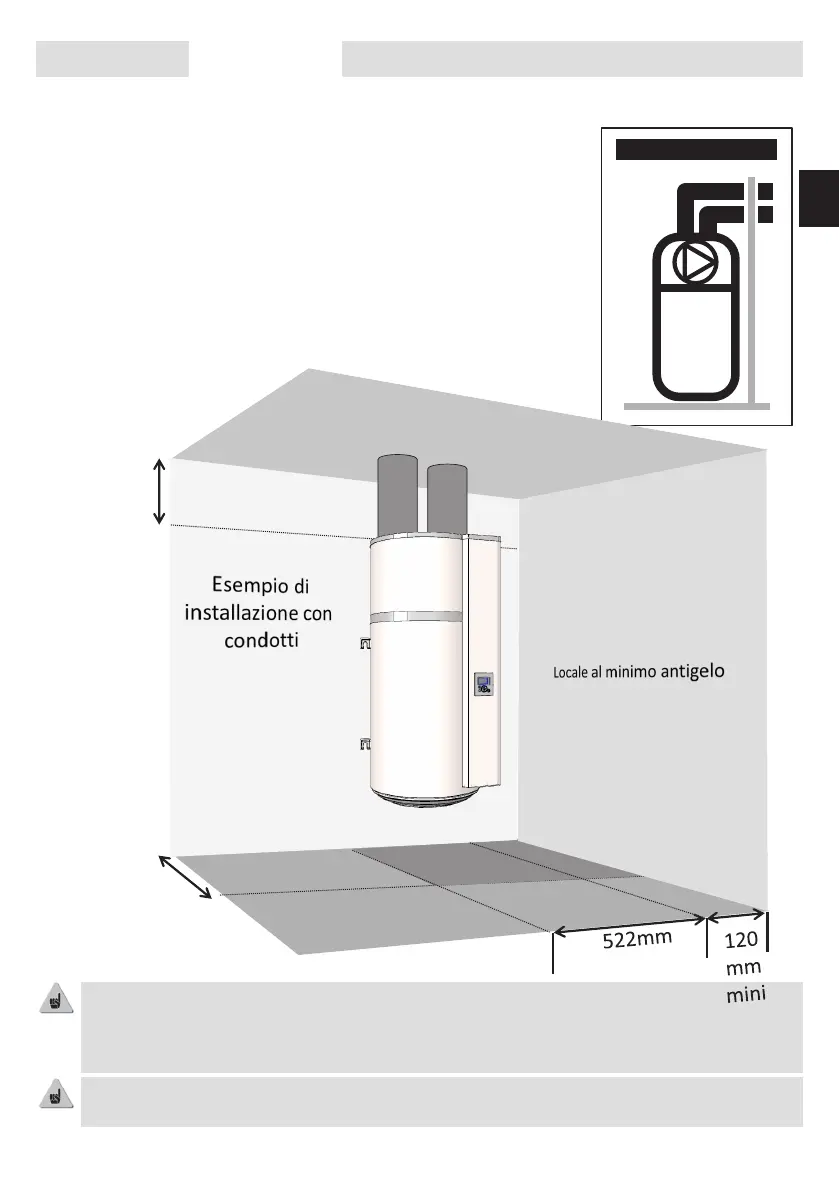 Esempio di installazione con condotti

Locale al minimo antigelo

522mm

120 mm mini