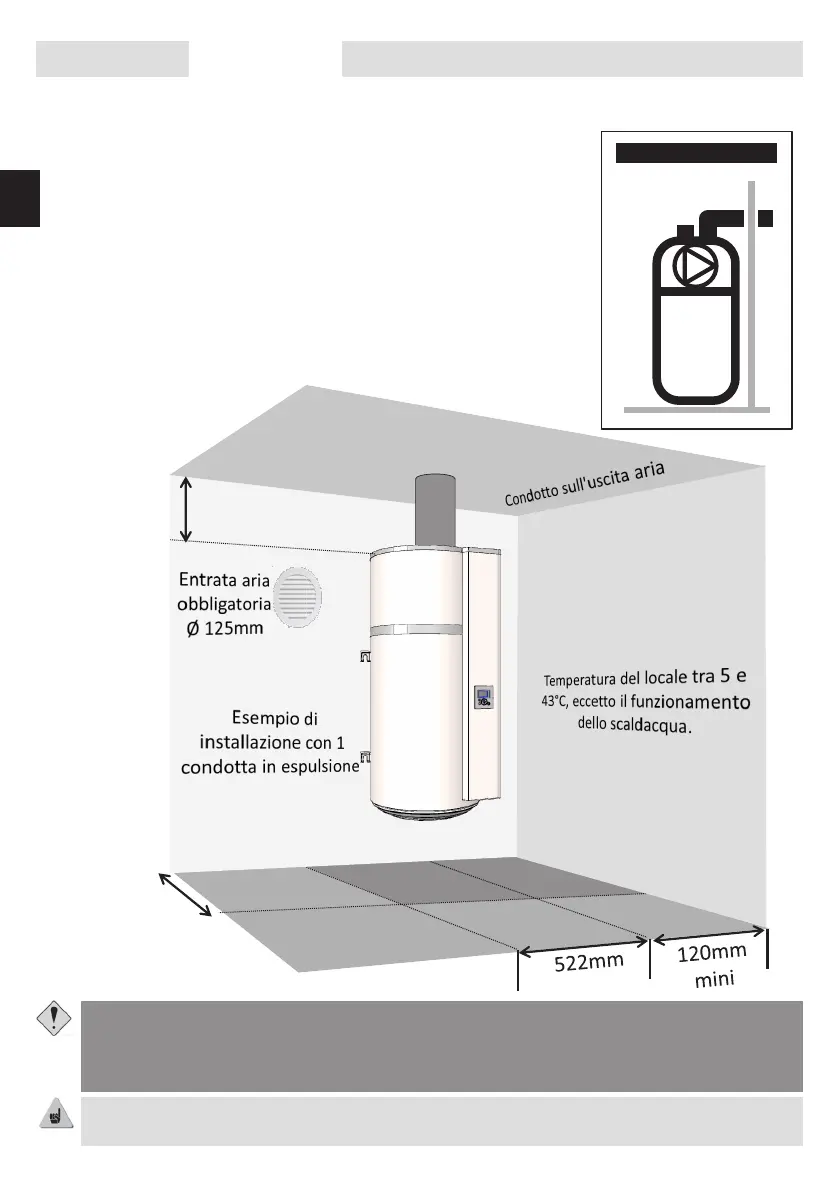 Condotto sull'uscita aria

Entrata aria obbligatoria Ø 125mm

Esempio di installazione con 1 condotta in espulsione

Temperatura del locale tra 5 e 43°C, eccetto il funzionamento dello scaldacqua.

522mm

120mm mini