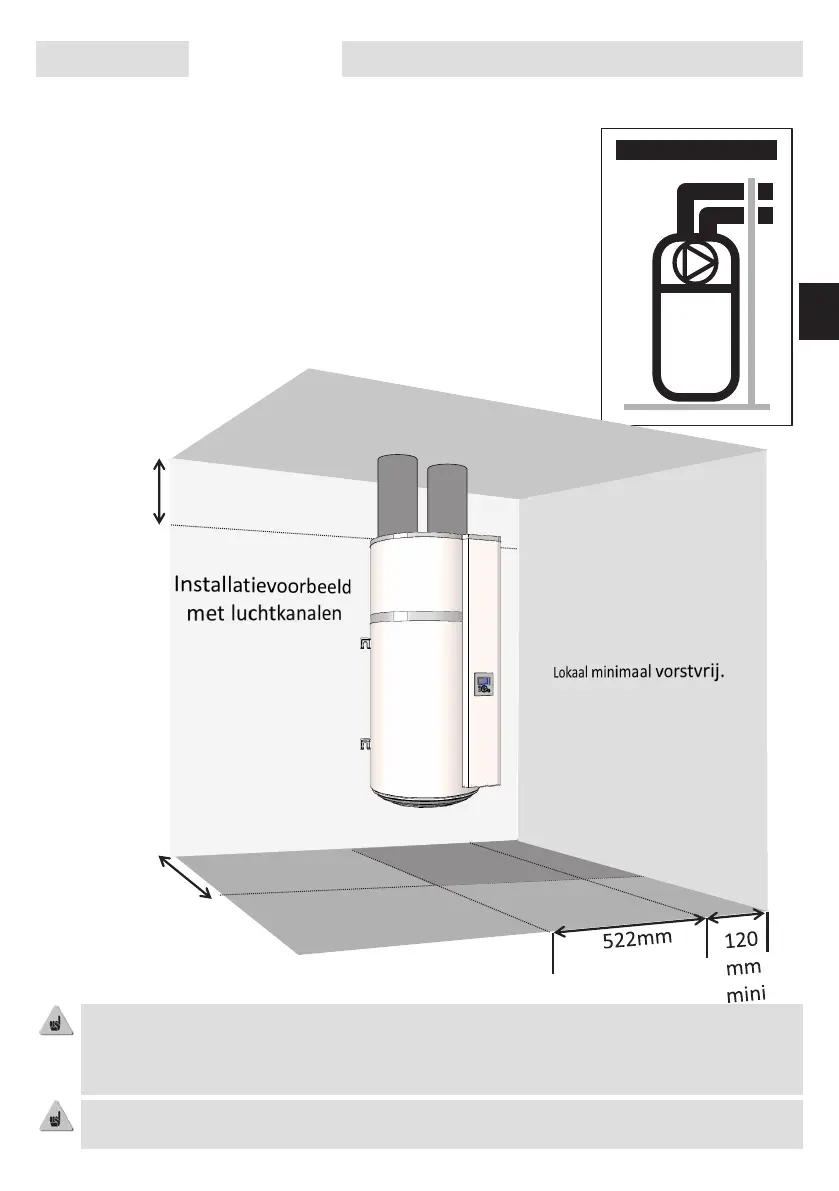 Installatievoorbeeld met luchtkanalen

Lokaal minimaal vorstvrij.

522mm

120 mm mini