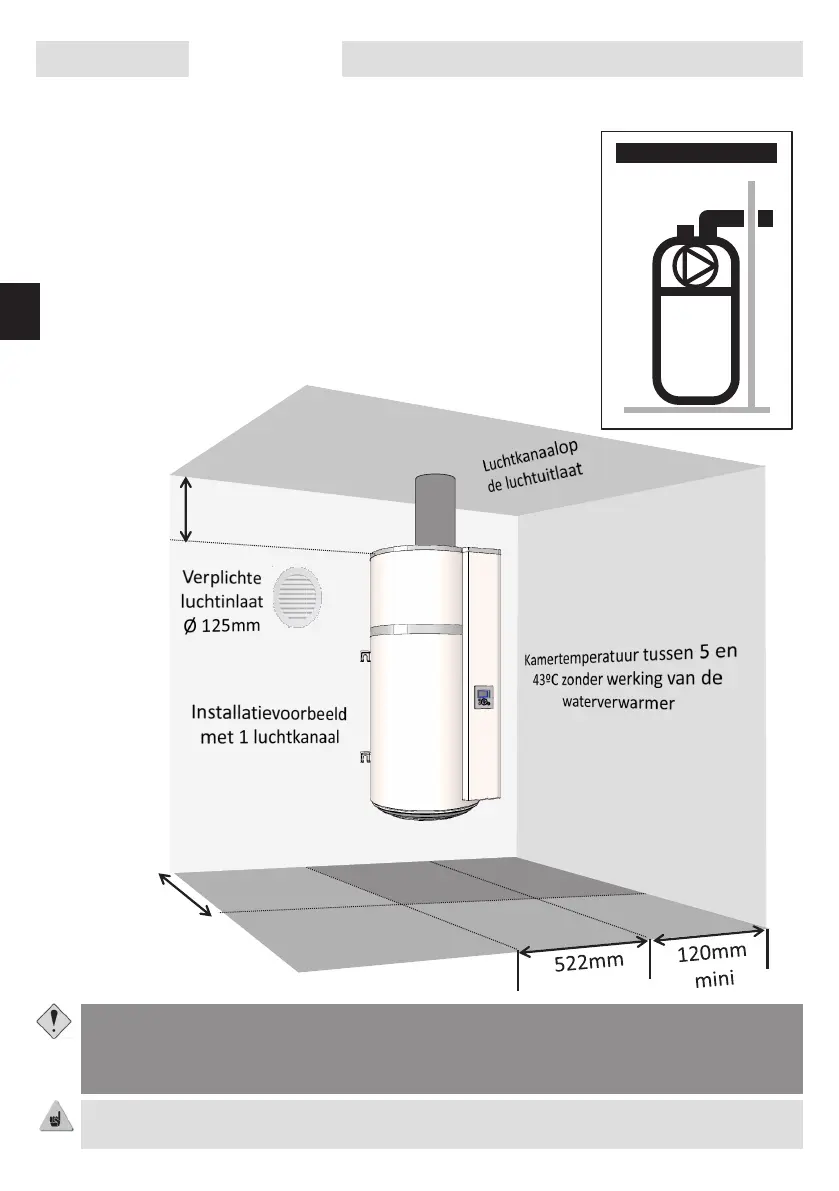 Luchtkanaalop de luchtuitlaat

Verplichte luchtinlaat Ø 125mm

Installatievoorbeeld met 1 luchtkanaal

Kamertemperatuur tussen 5 en 43ºC zonder werking van de waterverwarmer

522mm

120mm mini