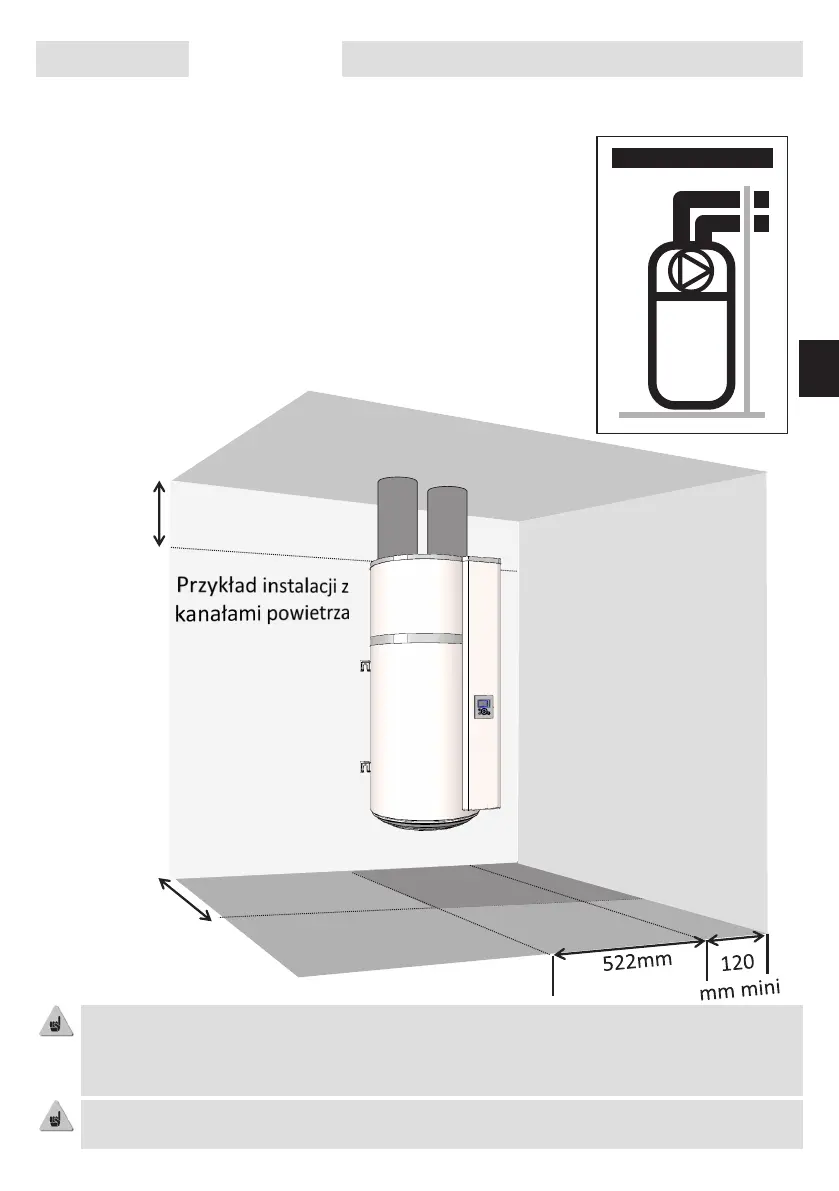 Przykład instalacji z kanałami powietrza

522mm

120 mm mini