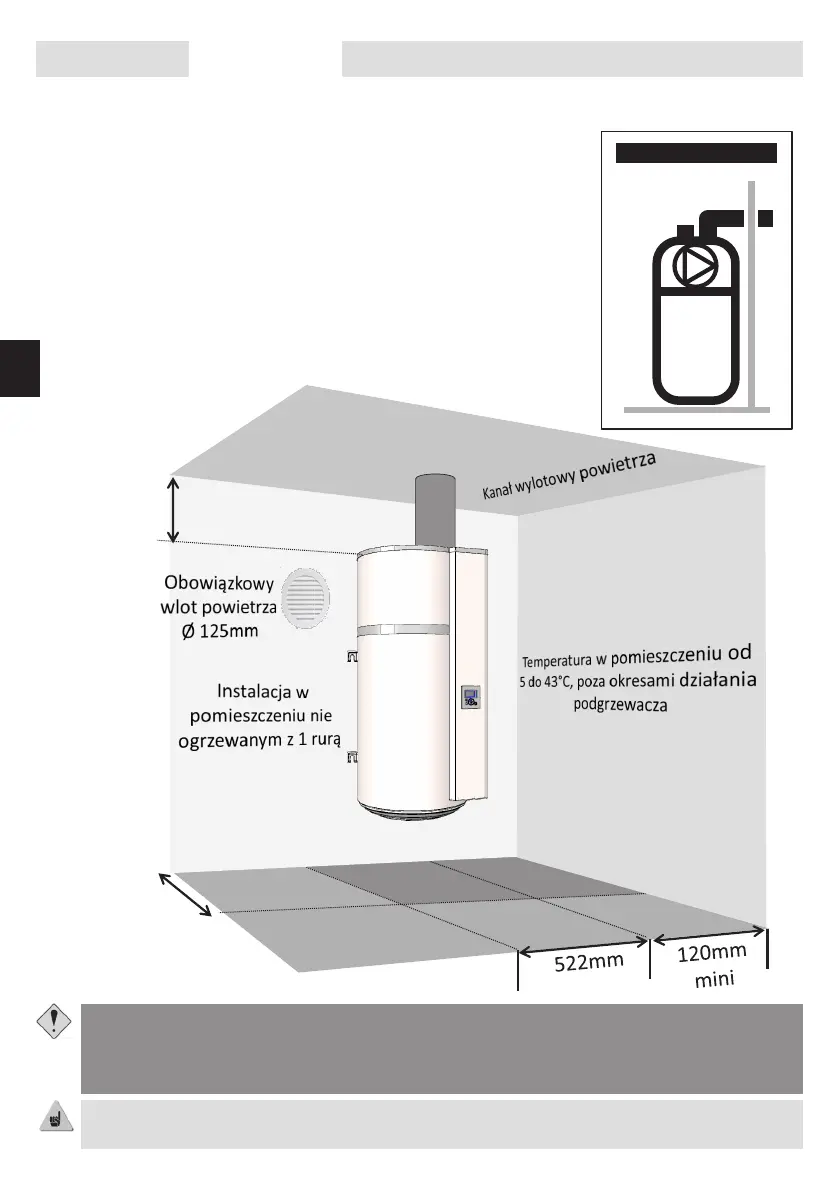 Kanał wylotowy powietrza

Obowiązkowy wlot powietrza Ø 125mm

Instalacja w pomieszczeniu nie ogrzewanym z 1 rurą

Temperatura w pomieszczeniu od 5 do 43°C, poza okresami działania podgrzewacza

522mm

120mm mini