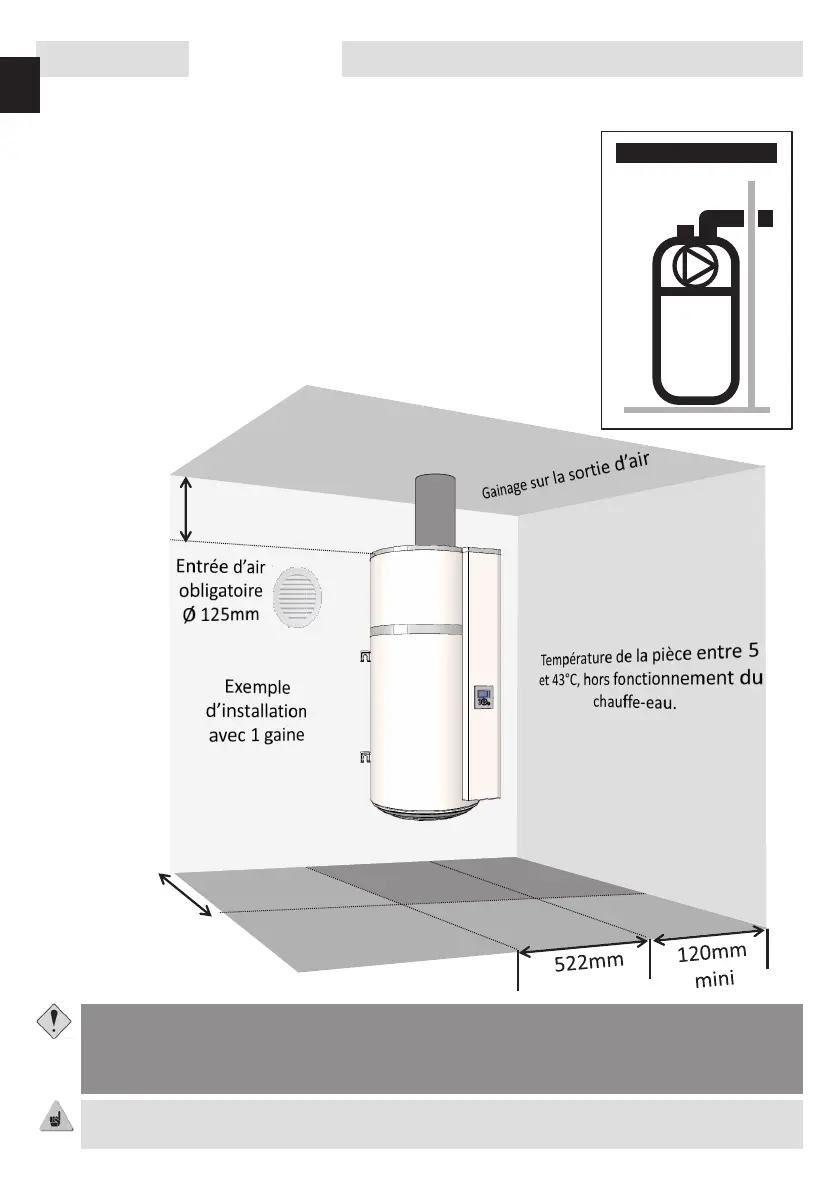 Gainage sur la sortie d'air

Entrée d'air obligatoire Ø 125mm

Exemple d'installation avec 1 gaine

Température de la pièce entre 5 et 43°C, hors fonctionnement du chauffe-eau.

522mm

120mm mini