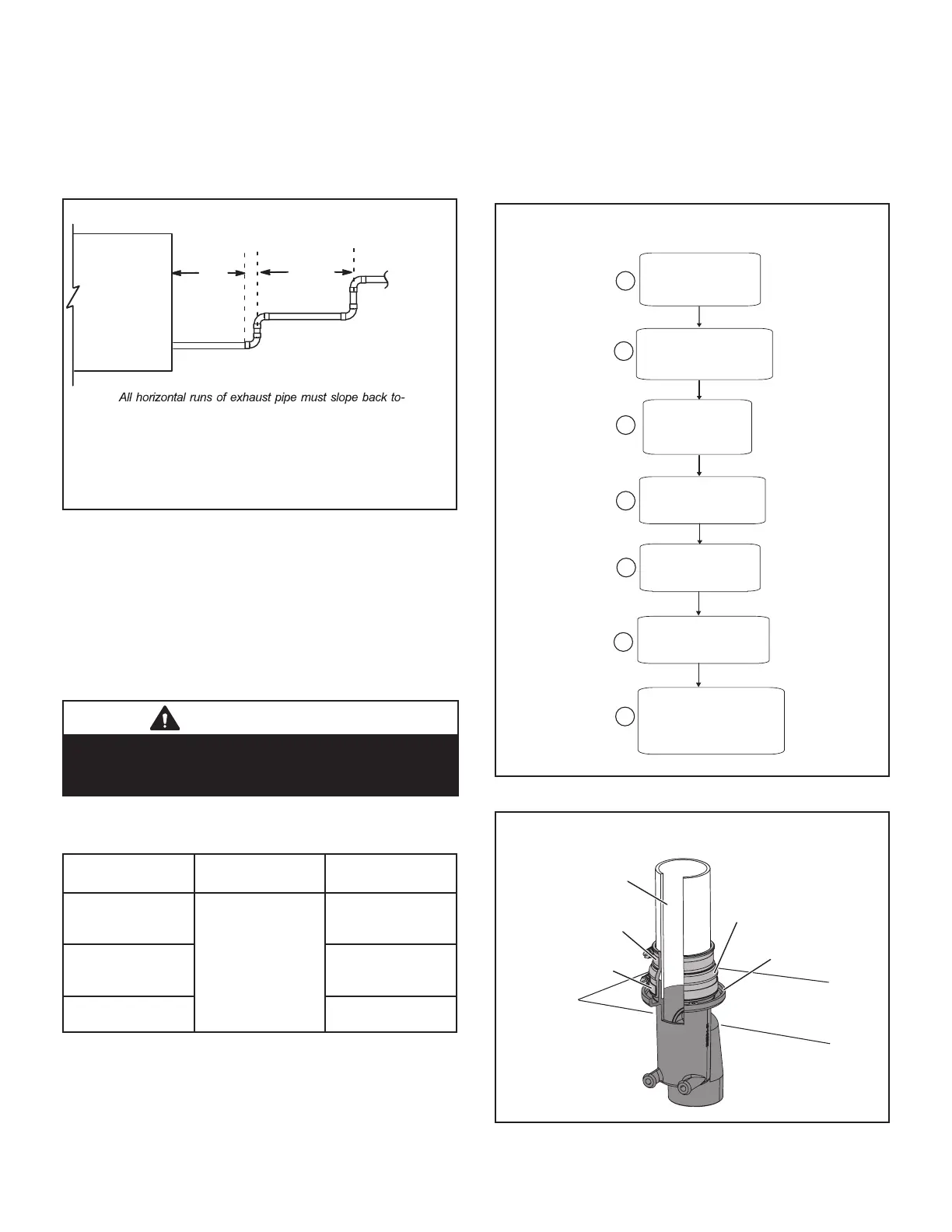 All horizontal runs of exhaust pipe must slope back to-