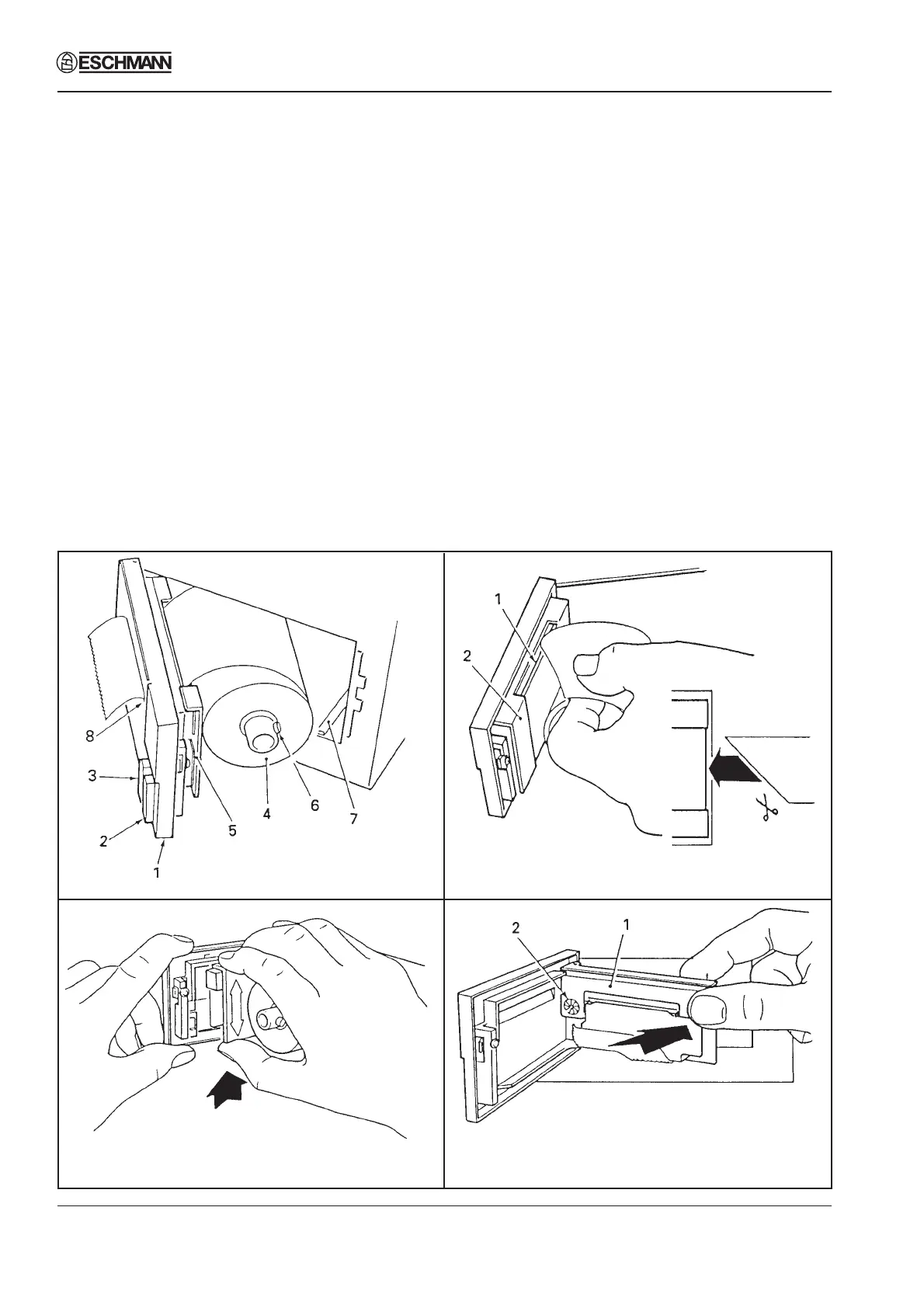 ESCHMANN

8
3
2
1
5
4
6
7

1
2

2
1