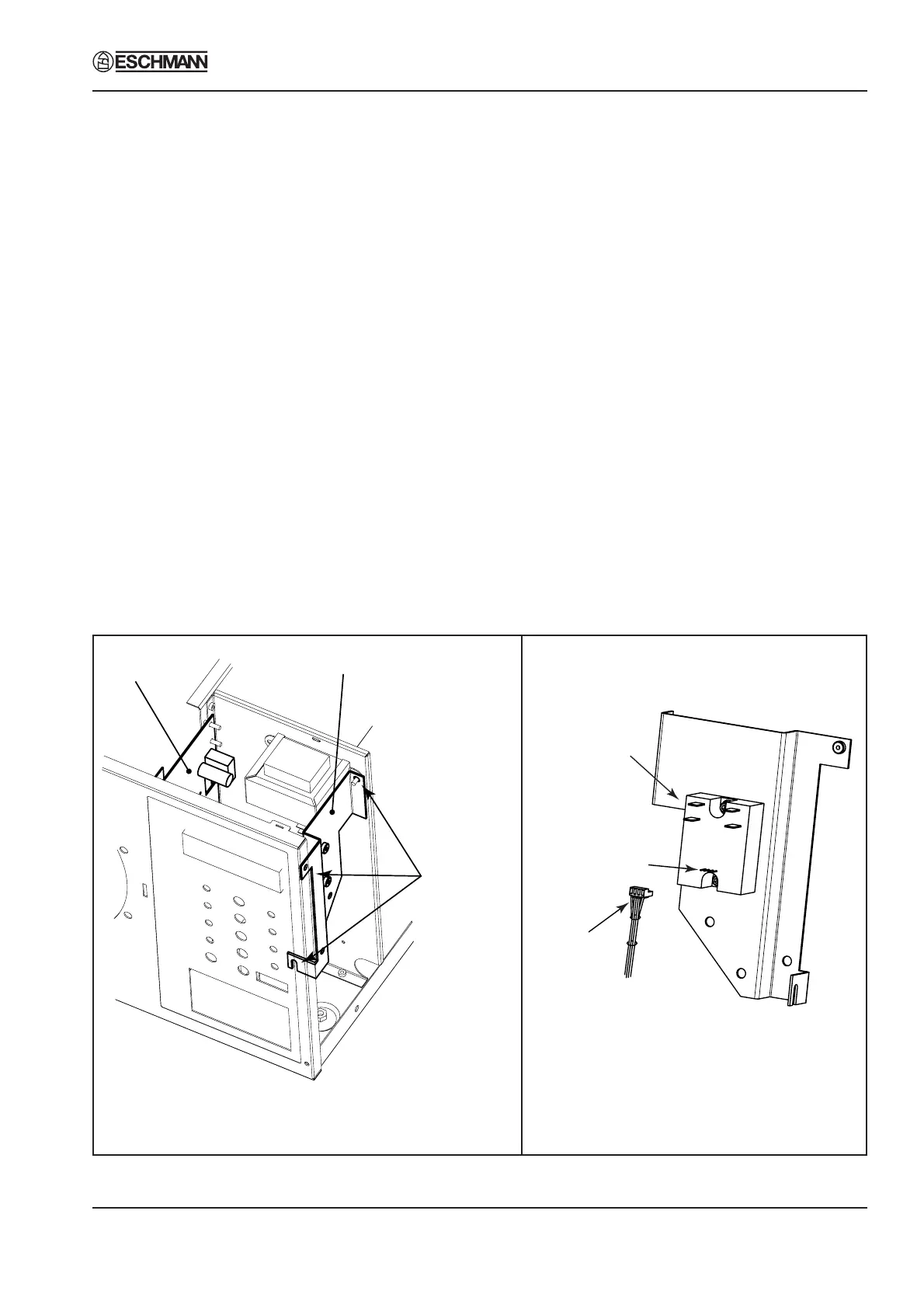 ESCHMANN