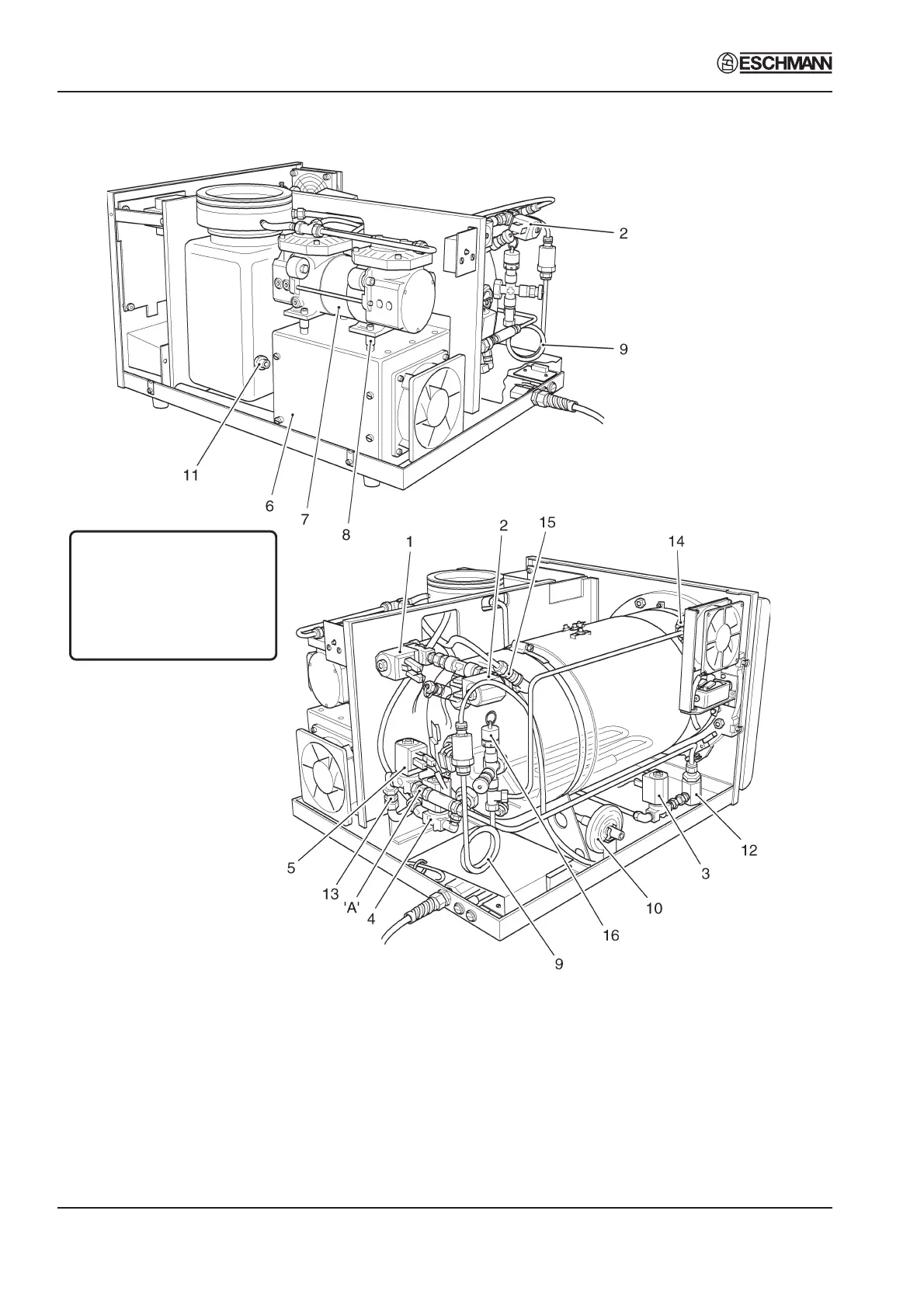 ESCHMANN

2
9
11
6
7
8

1
2
15
14
5
13
'A'
4
9
16
10
3
12