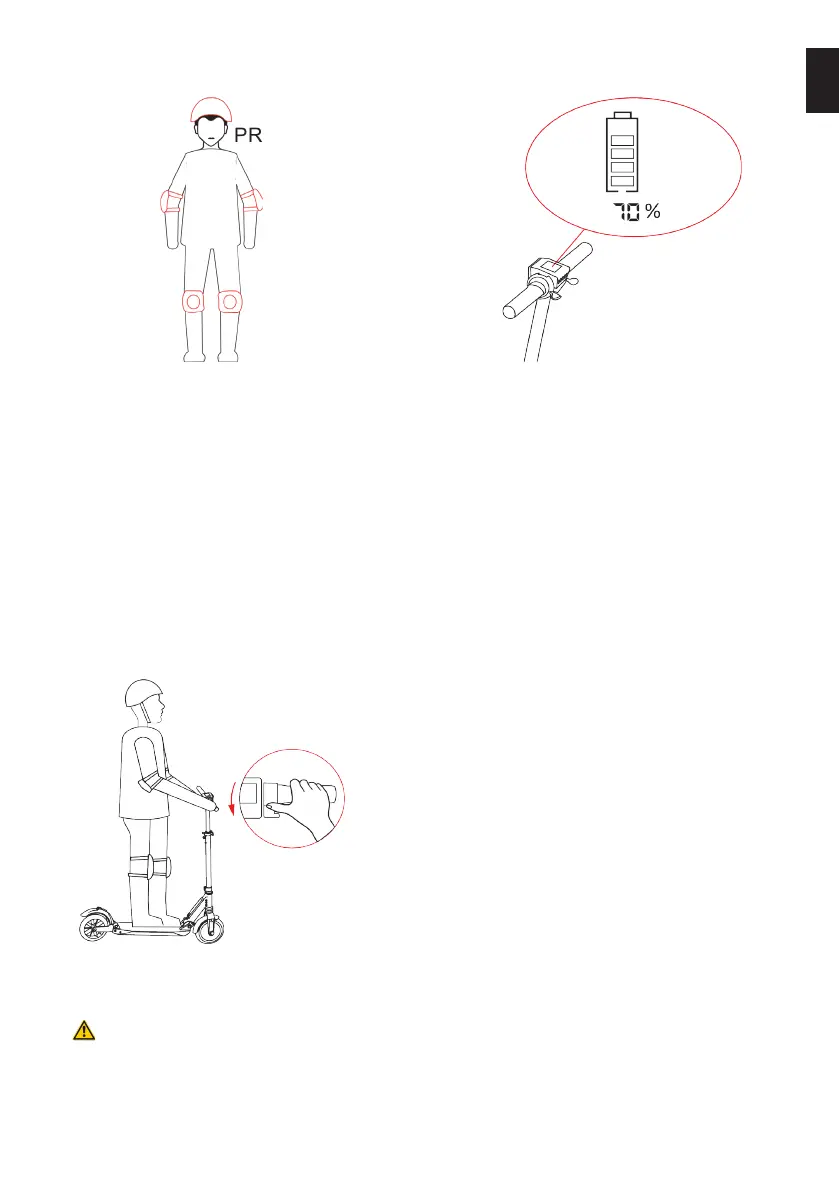 PR

70 %