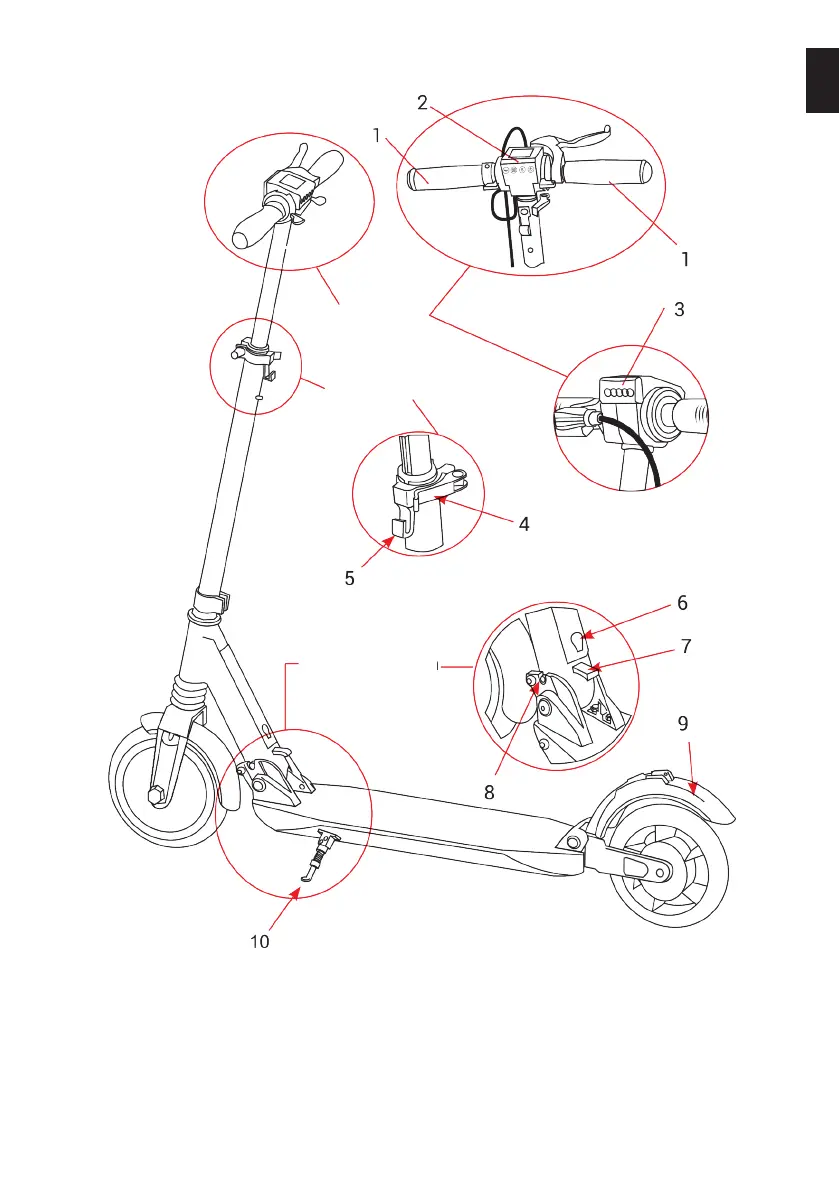 2
1
1
3
4
5
6
7
9
8
10