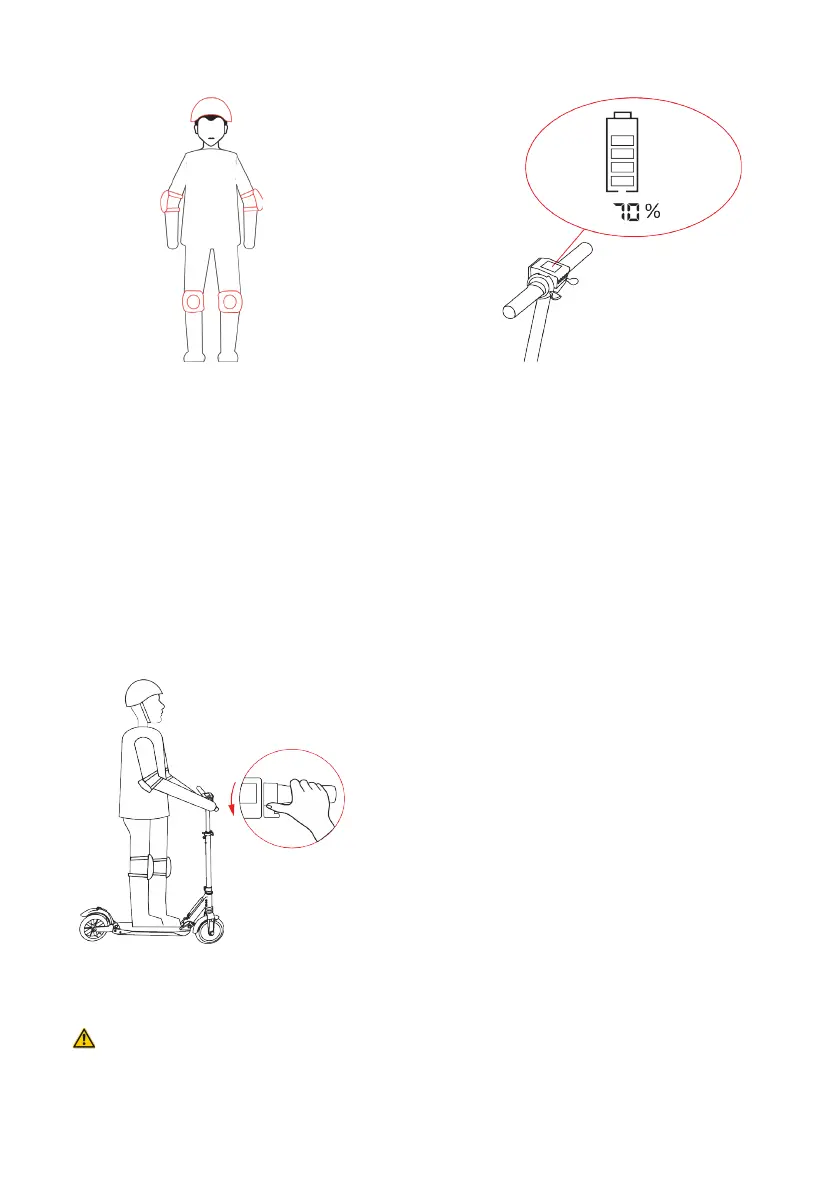 70 %