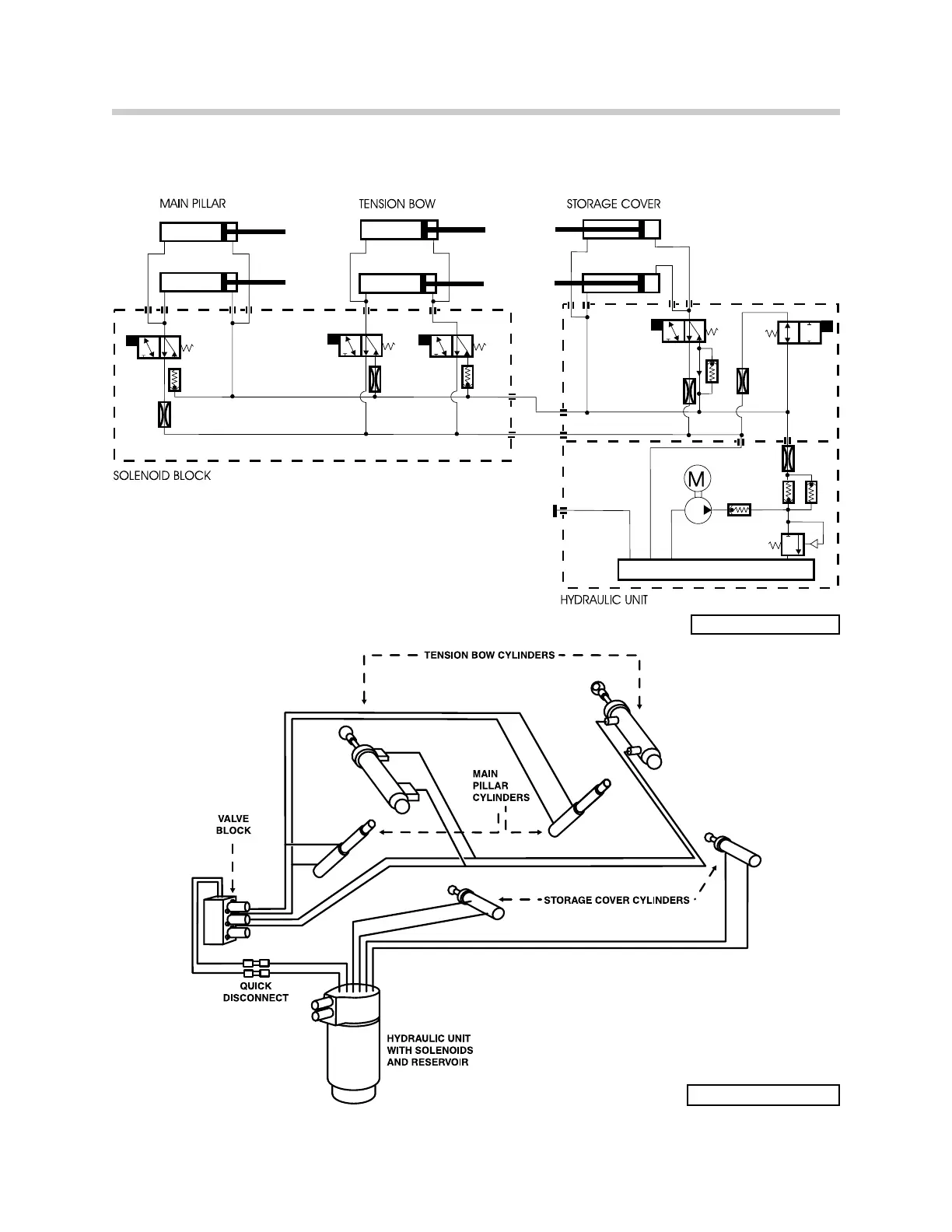 MAIN PILLAR
TENSION BOW
STORAGE COVER
SOLENOID BLOCK
M
HYDRAULIC UNIT

TENSION BOW CYLINDERS
MAIN PILLAR CYLINDERS
VALVE BLOCK
STORAGE COVER CYLINDERS
QUICK DISCONNECT
HYDRAULIC UNIT WITH SOLENOIDS AND RESERVOIR