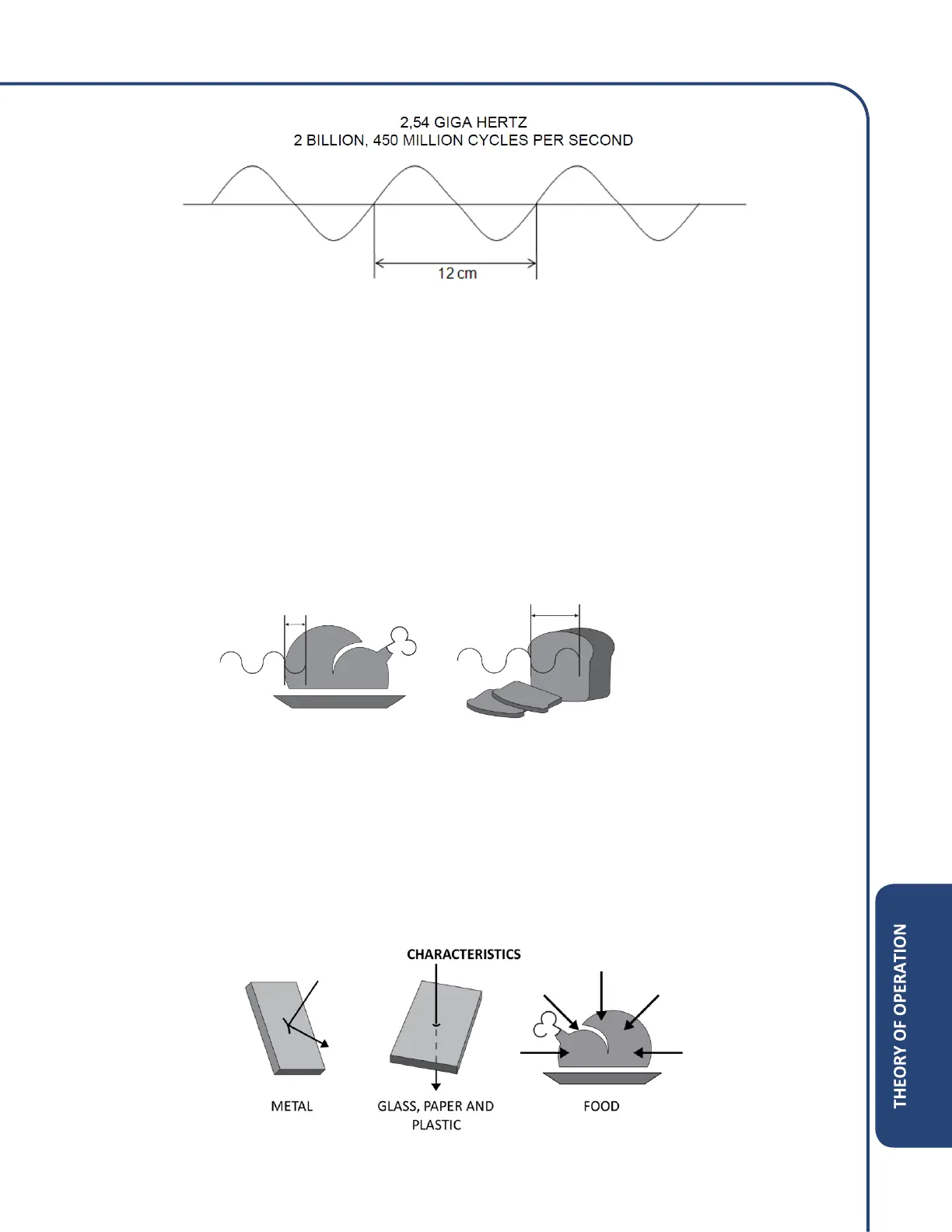 2,54 GIGA HERTZ
2 BILLION, 450 MILLION CYCLES PER SECOND

12 cm

CHARACTERISTICS

METAL

GLASS, PAPER AND PLASTIC

FOOD

THEORY OF OPERATION