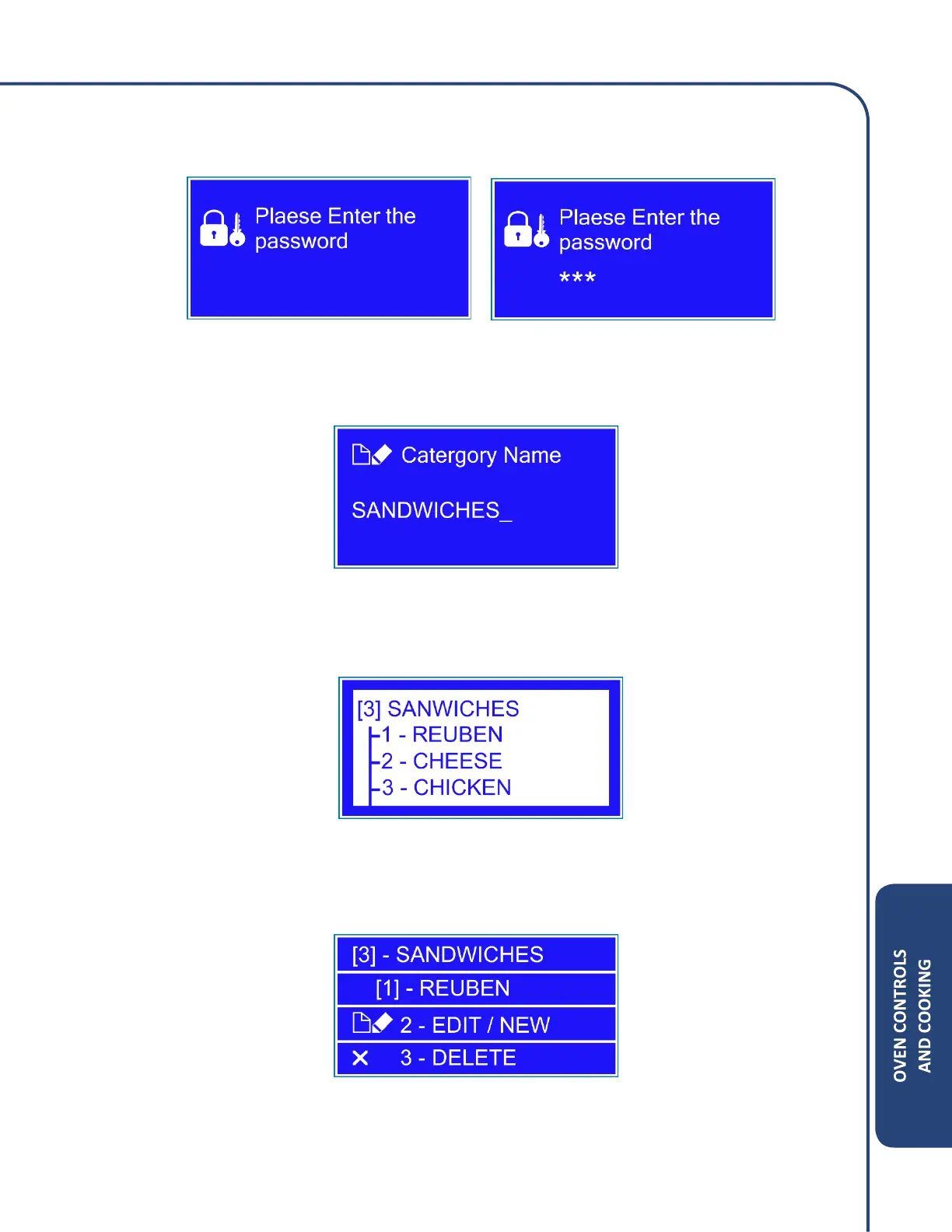 Plaese Enter the password

Plaese Enter the password
***

Catergory Name

SANDWICHES_

[3] SANWICHES
1 - REUBEN
2 - CHEESE
3 - CHICKEN

[3] - SANDWICHES
[1] - REUBEN
2 - EDIT / NEW
3 - DELETE

OVEN CONTROLS AND COOKING