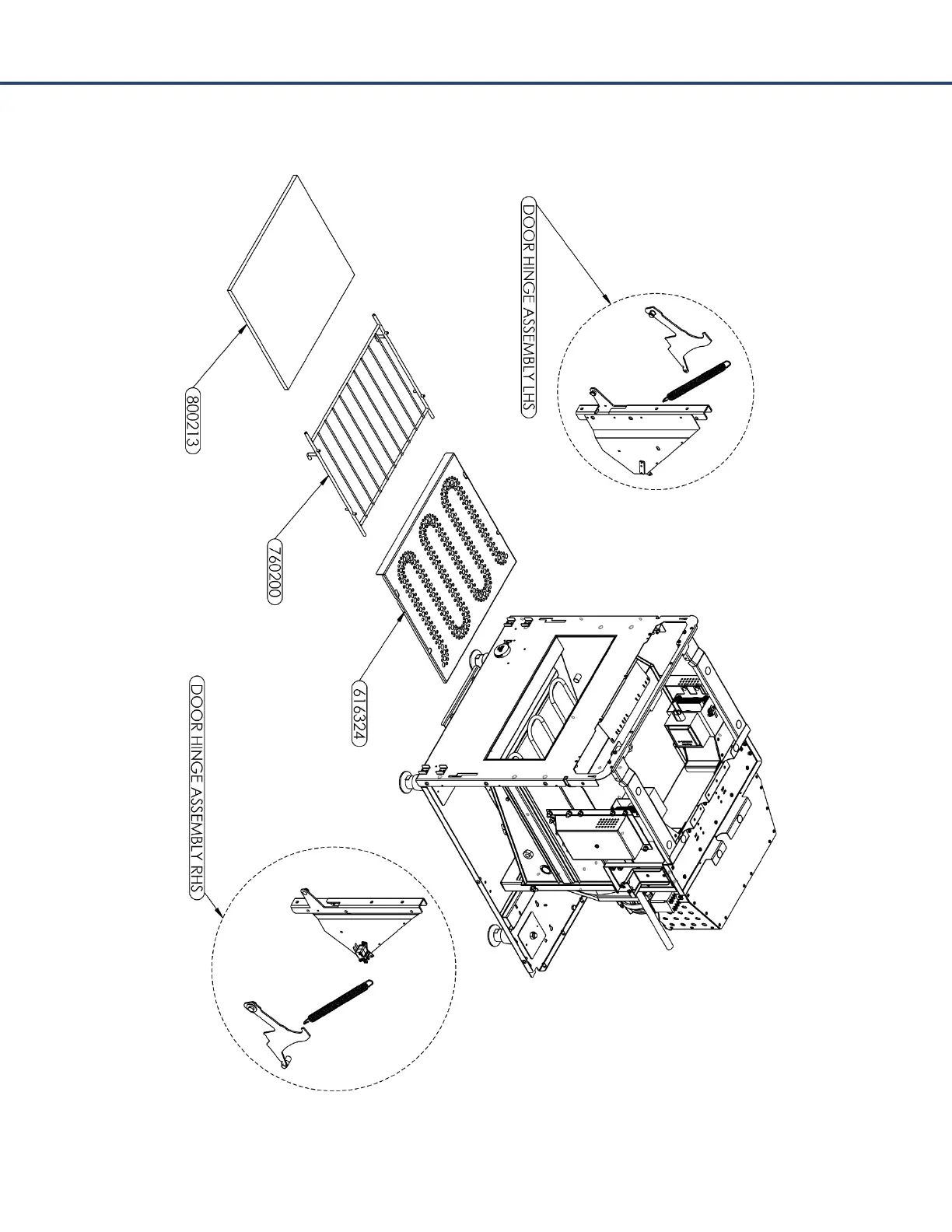 DOOR HINGE ASSEMBLY LHS

800213

760200

616324

DOOR HINGE ASSEMBLY RHS