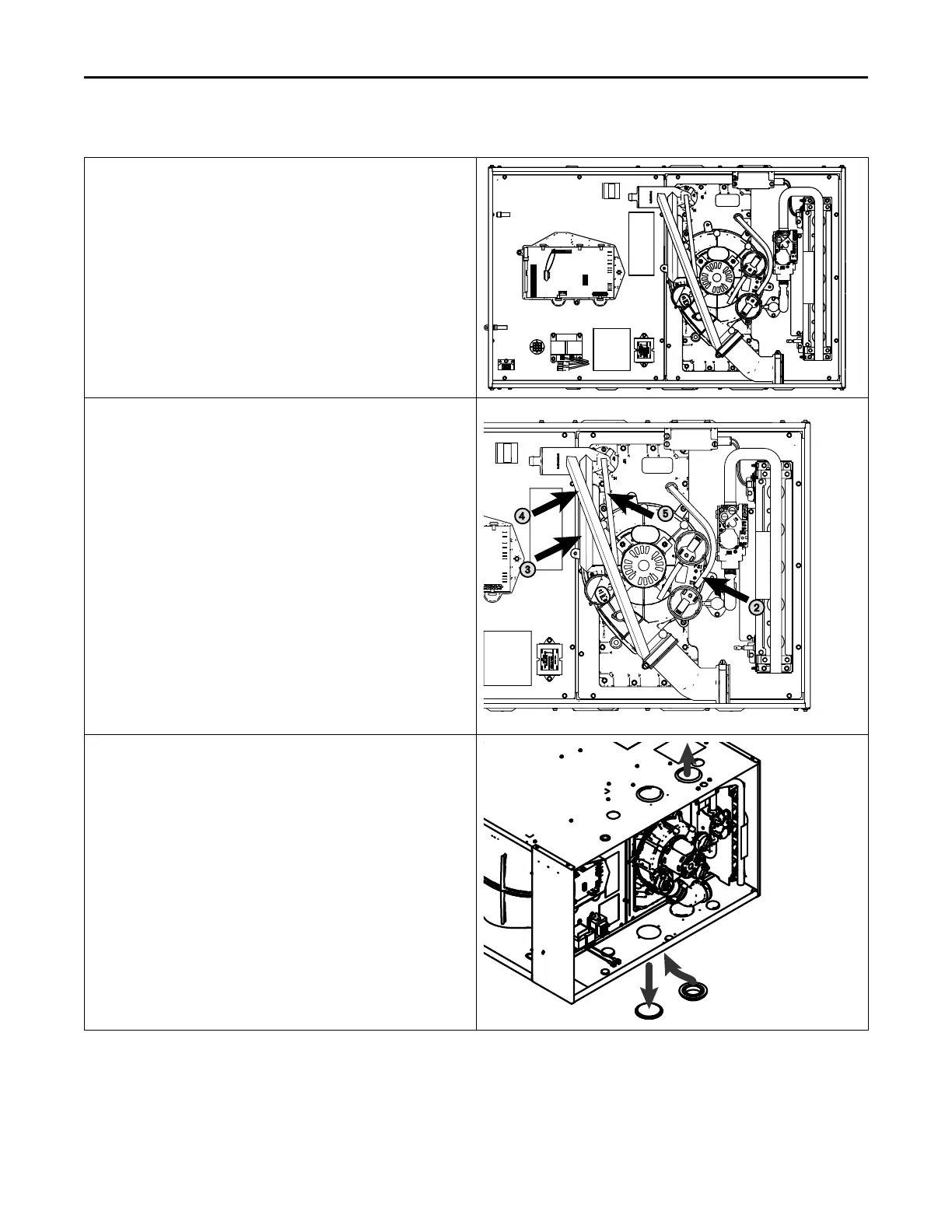 4

5

3

2