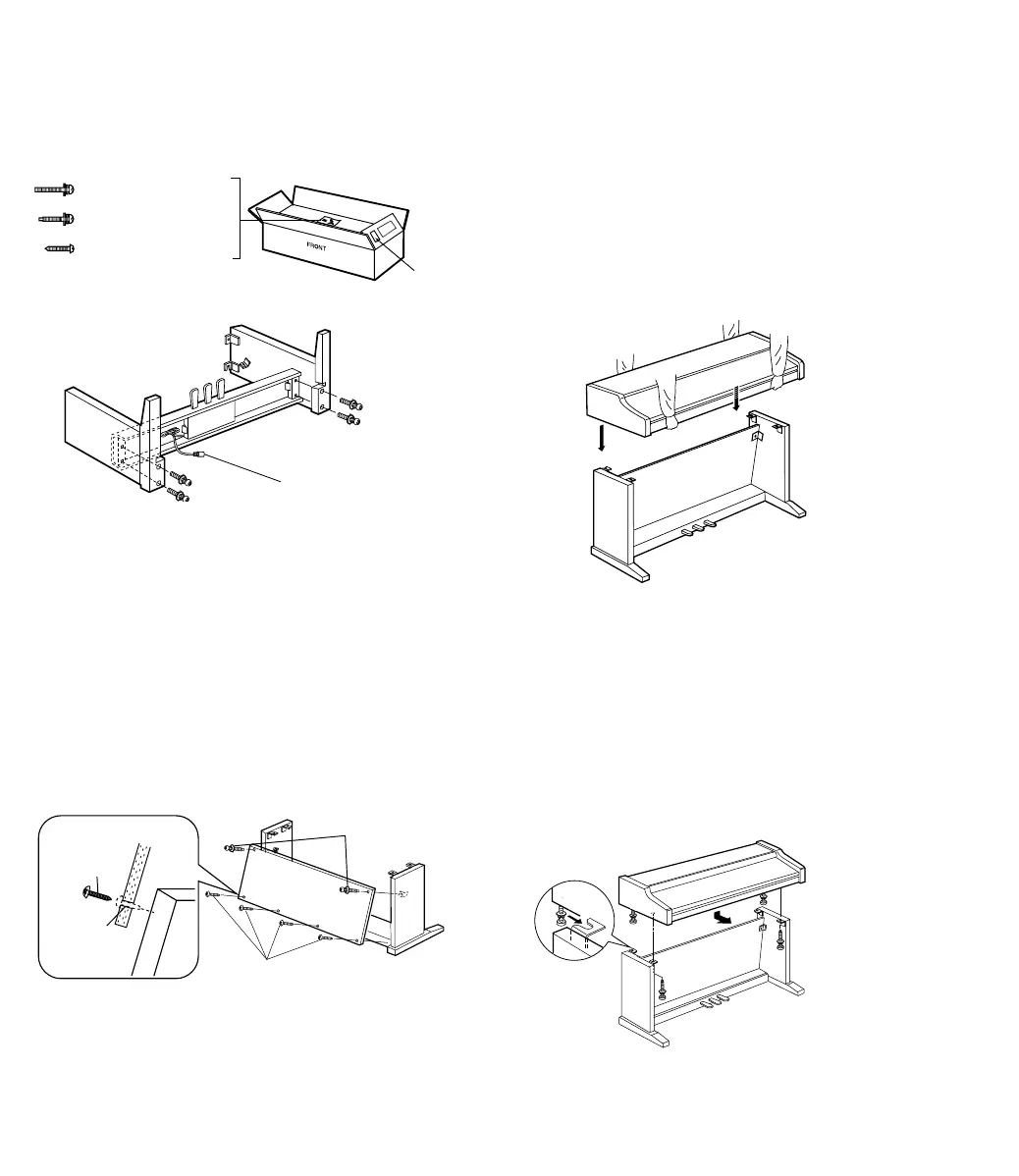 FRONT