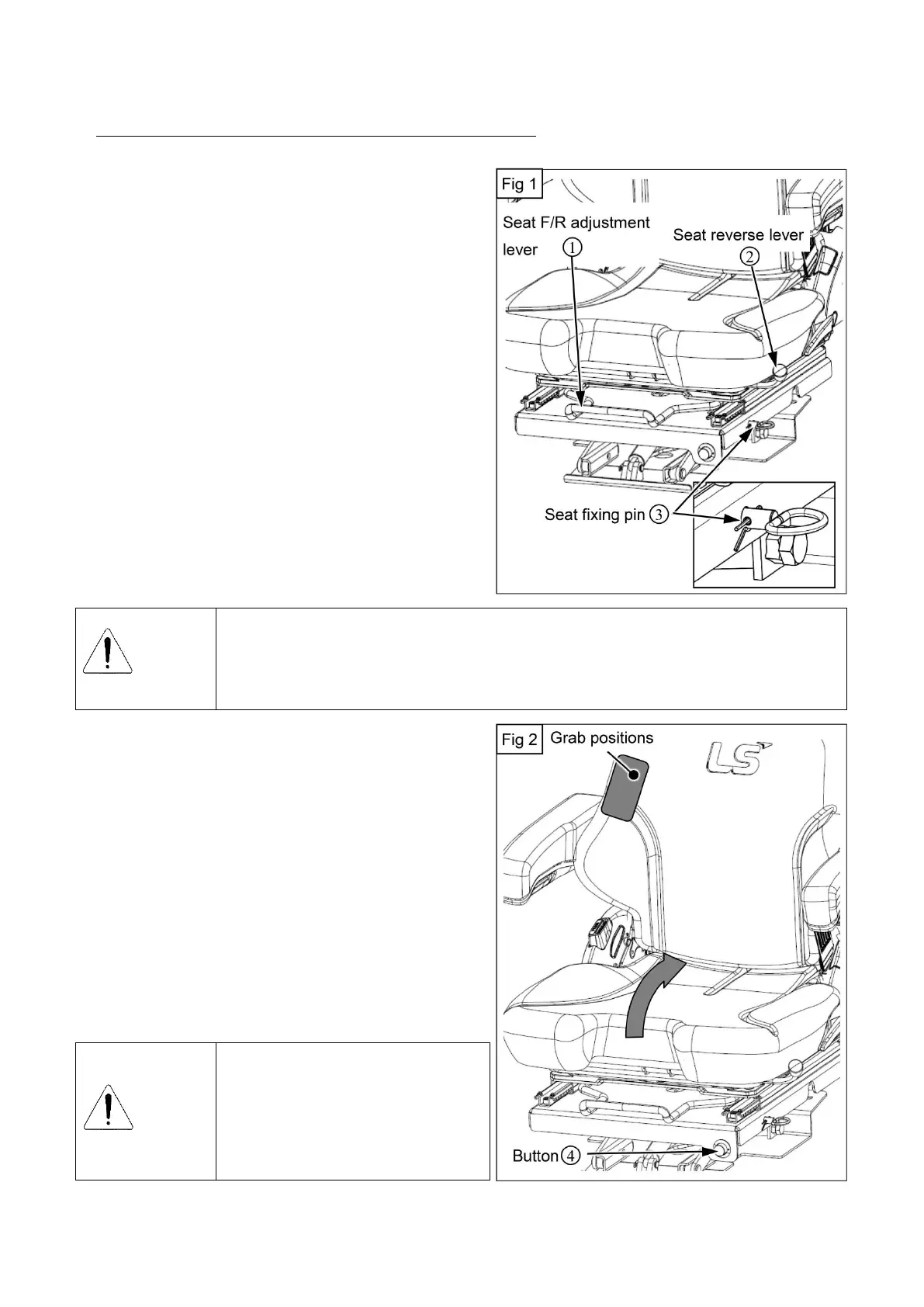 Fig 1

Seat F/R adjustment lever ①

Seat reverse lever ②

Seat fixing pin ③

Fig 2

Grab positions

LS

Button ④