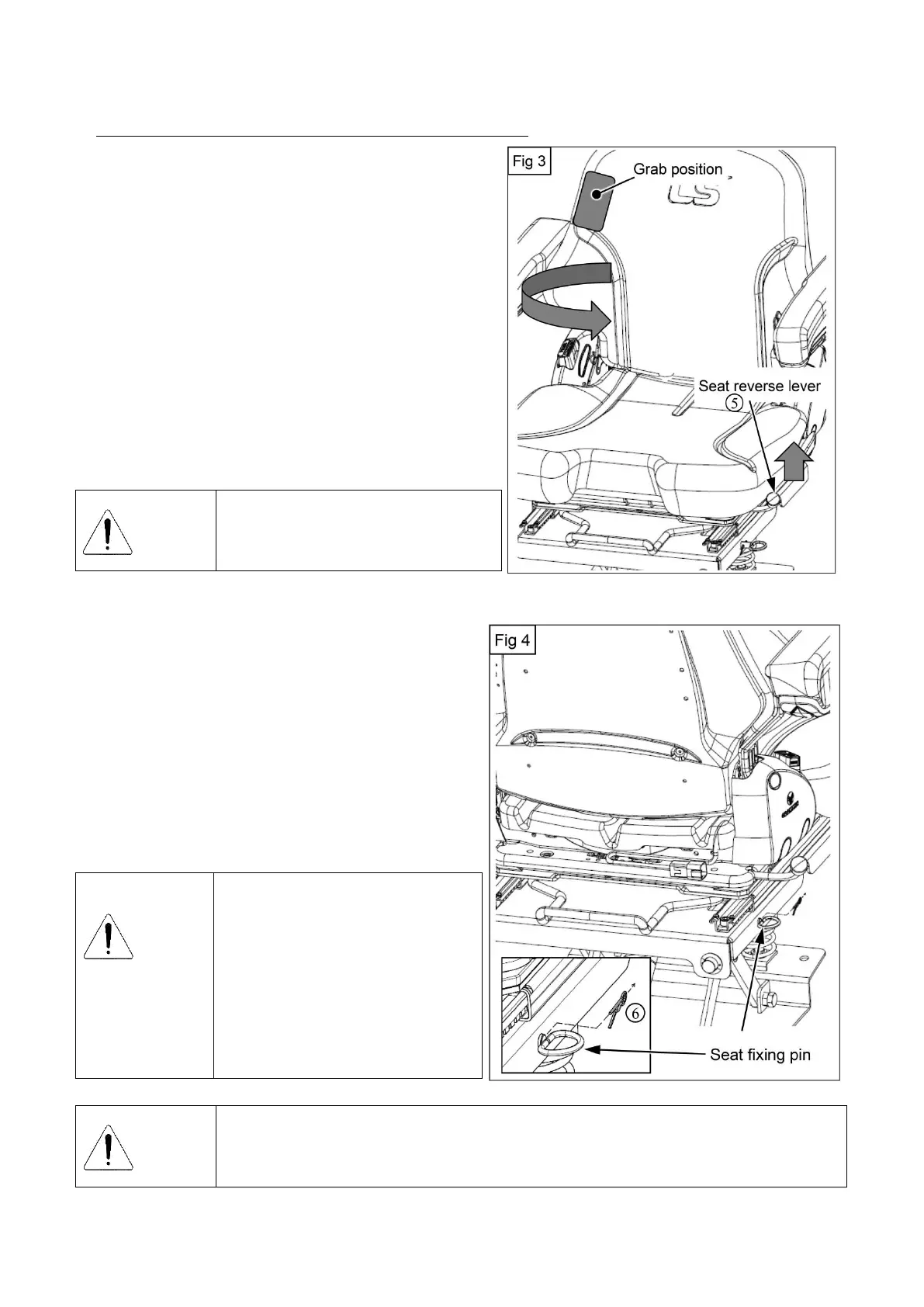 Fig 3

Grab position

LS

Seat reverse lever
⑤

Fig 4

⑥

Seat fixing pin