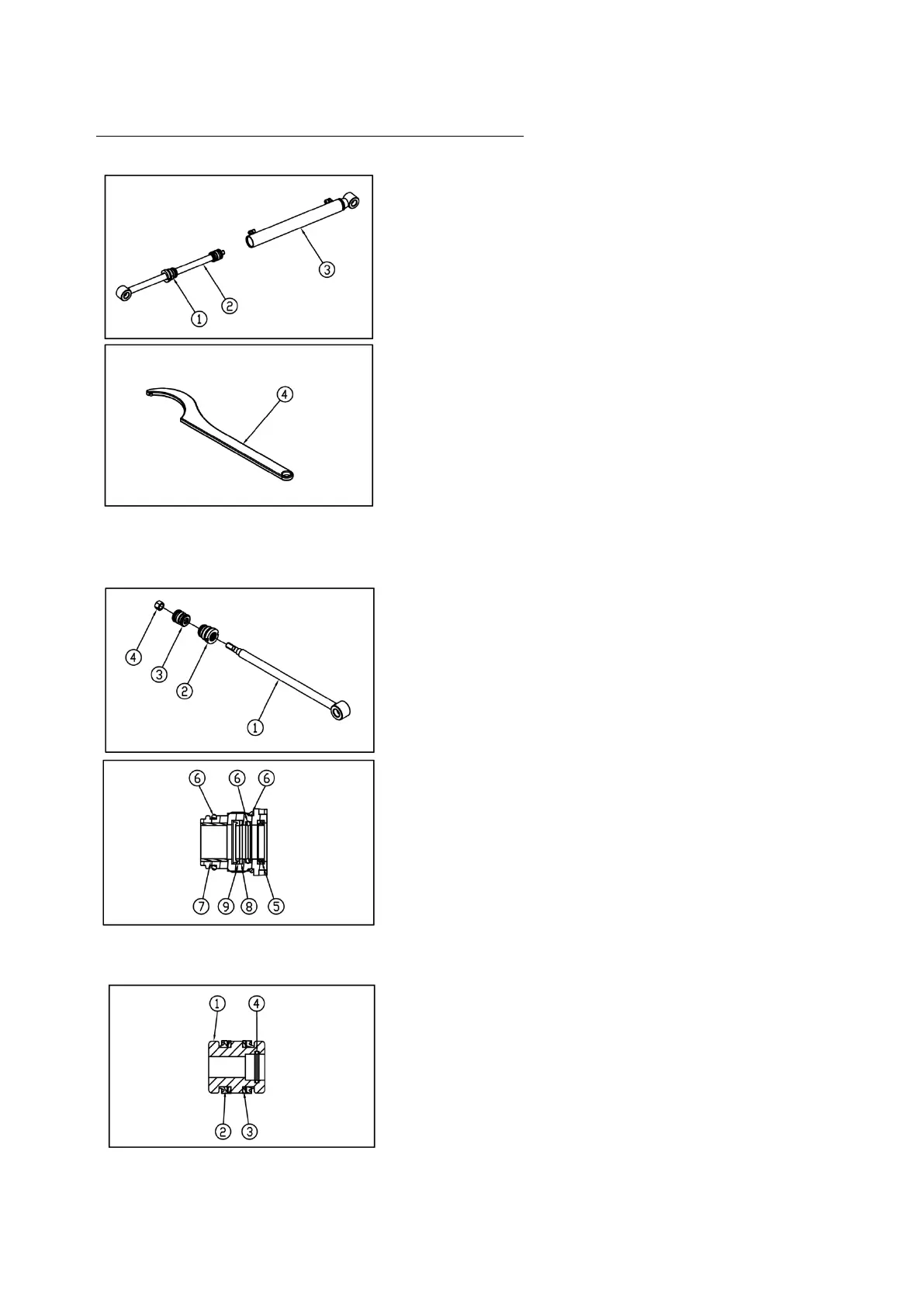 3
1
2
4
4
3
2
1
6
6
6
7
9
8
5
1
4
2
3