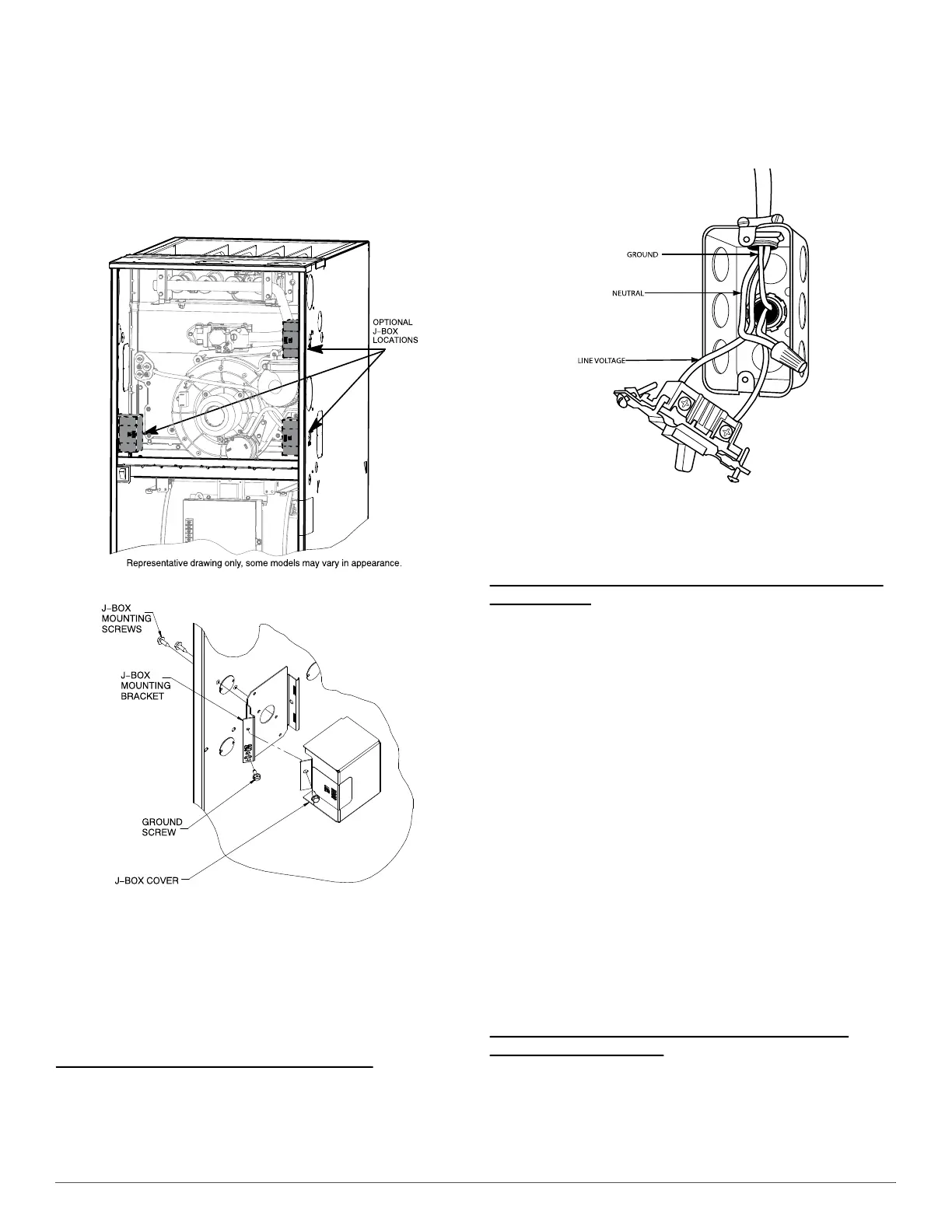 OPTIONAL
J-BOX
LOCATIONS

Representative drawing only, some models may vary in appearance.

J-BOX
MOUNTING
SCREWS

J-BOX
MOUNTING
BRACKET

GROUND
SCREW

J-BOX COVER

GROUND

NEUTRAL

LINE VOLTAGE