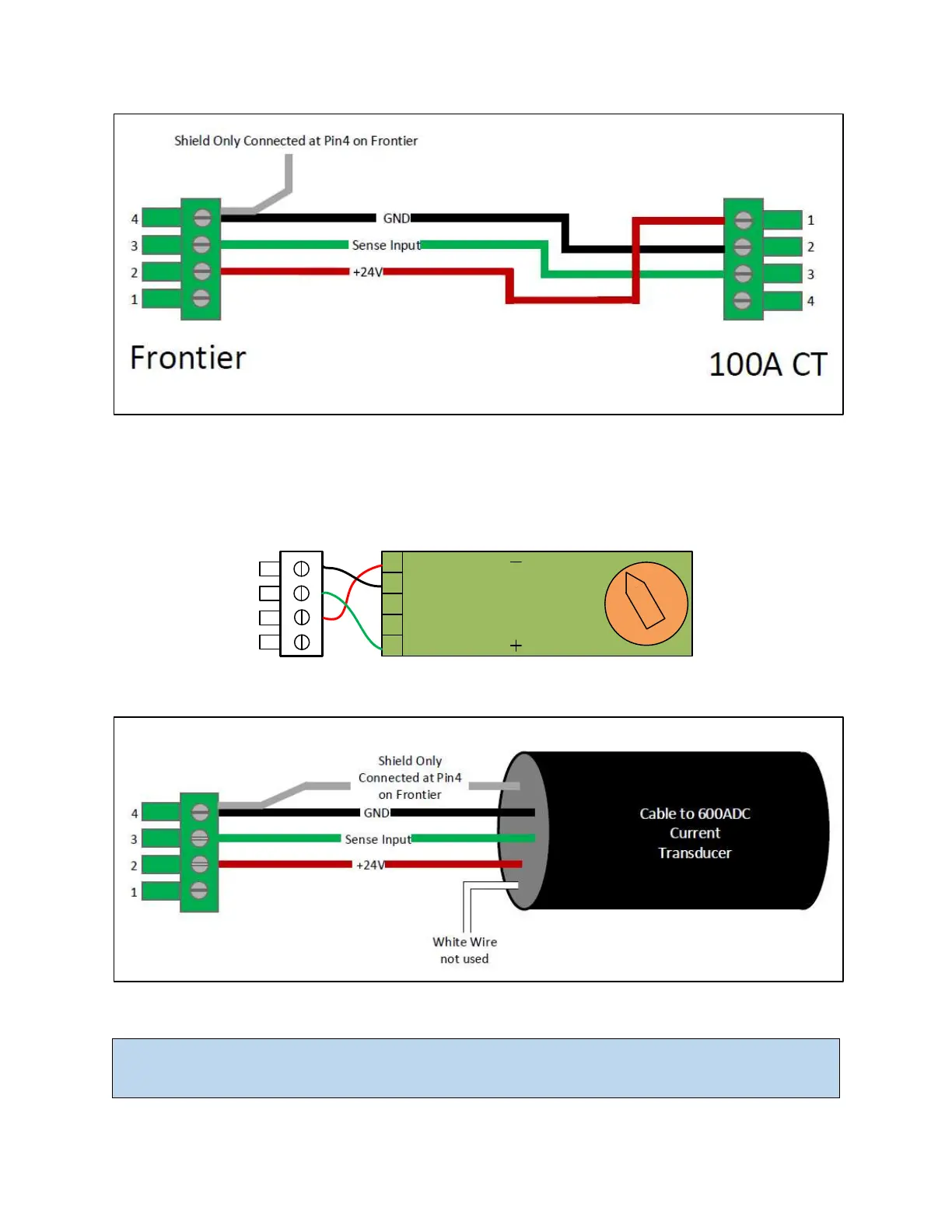 Shield Only Connected at Pin4 on Frontier

4
3
2
1

GND
Sense Input
+24V

1
2
3
4

Frontier

100A CT

−
+

Shield Only Connected at Pin4 on Frontier

4
3
2
1

GND
Sense Input
+24V

Cable to 600ADC Current Transducer

White Wire not used