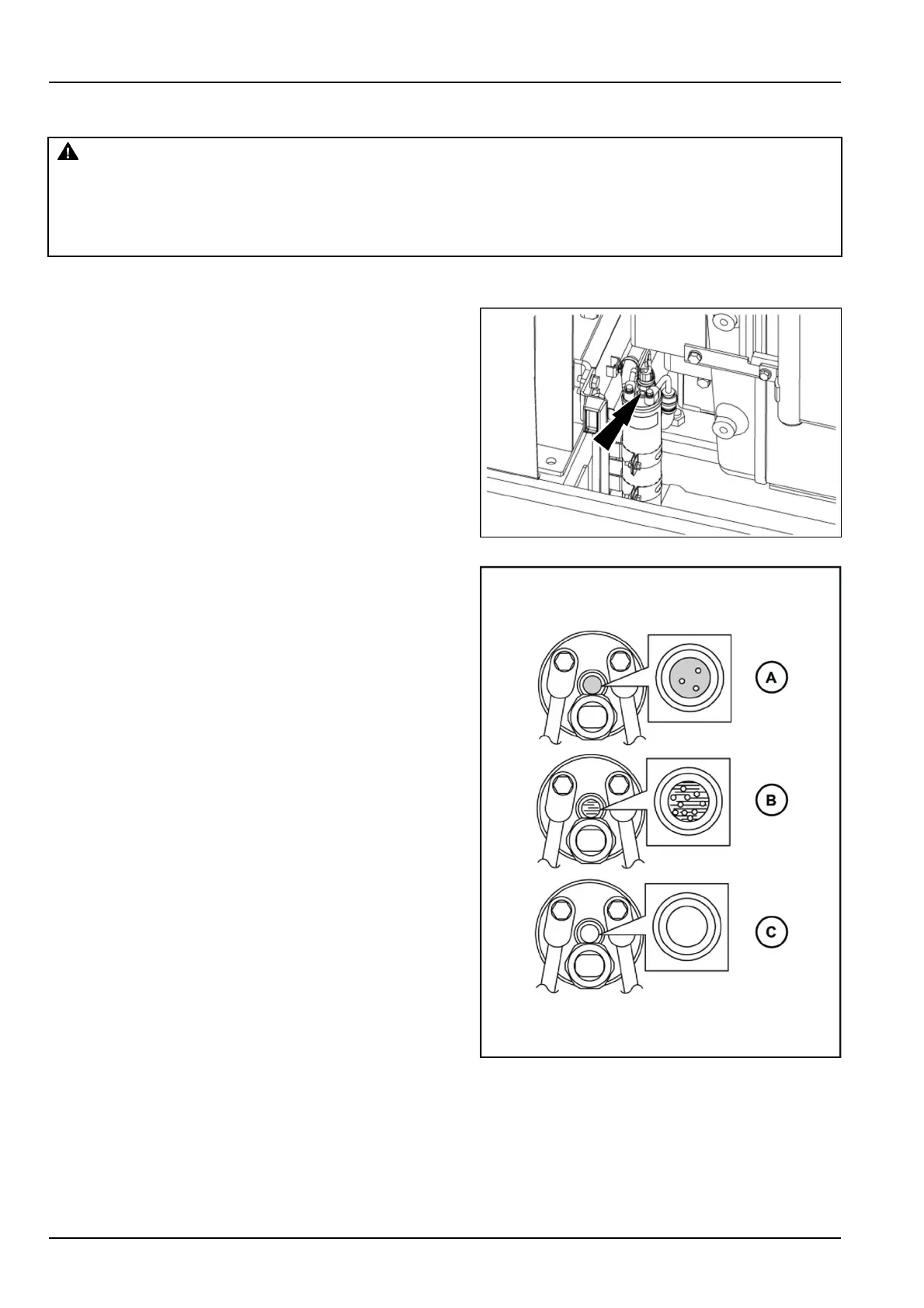 A

B

C