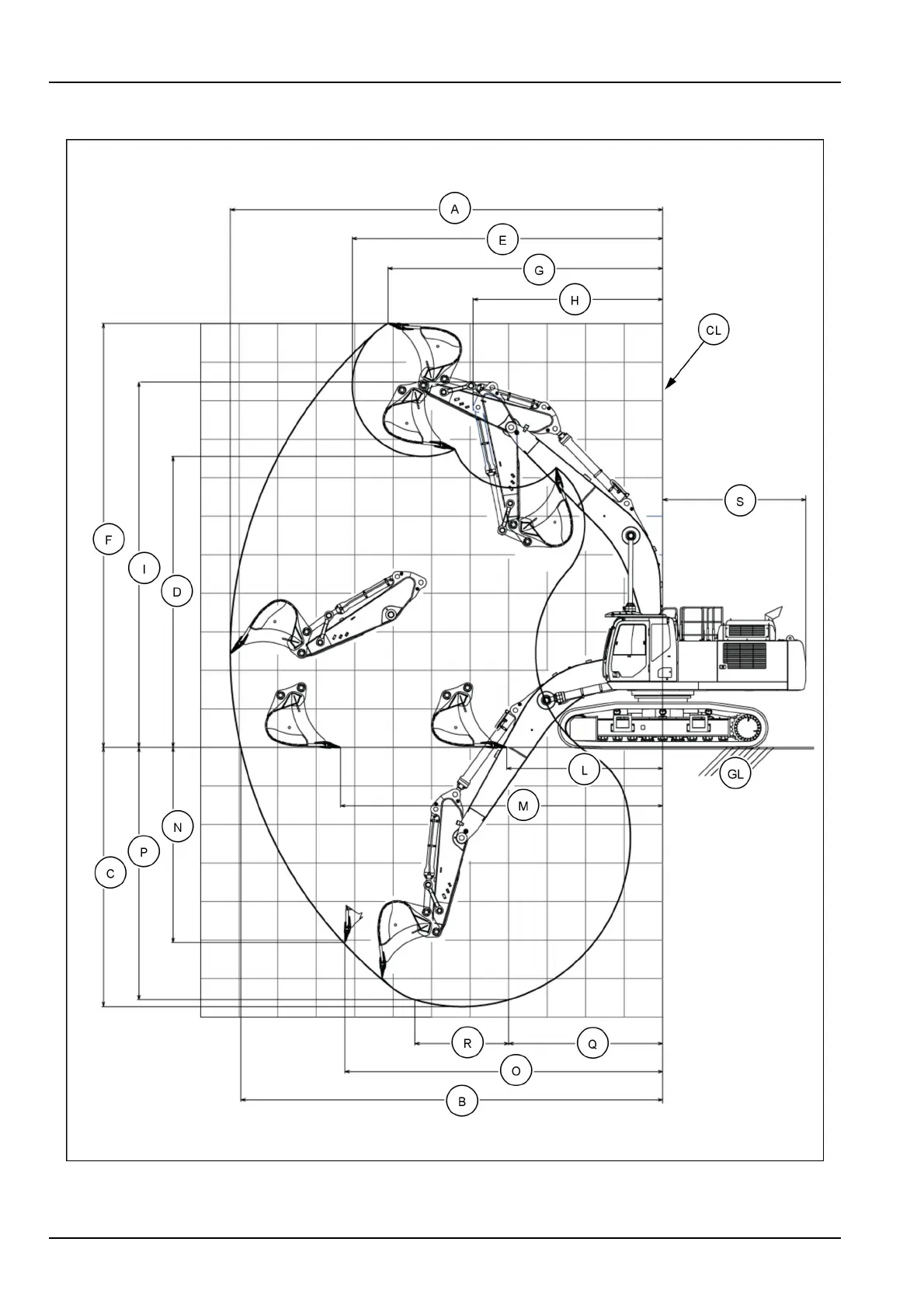 A
E
G
H
CL
S
F
I
D
L
GL
M
N
P
C
R
Q
O
B